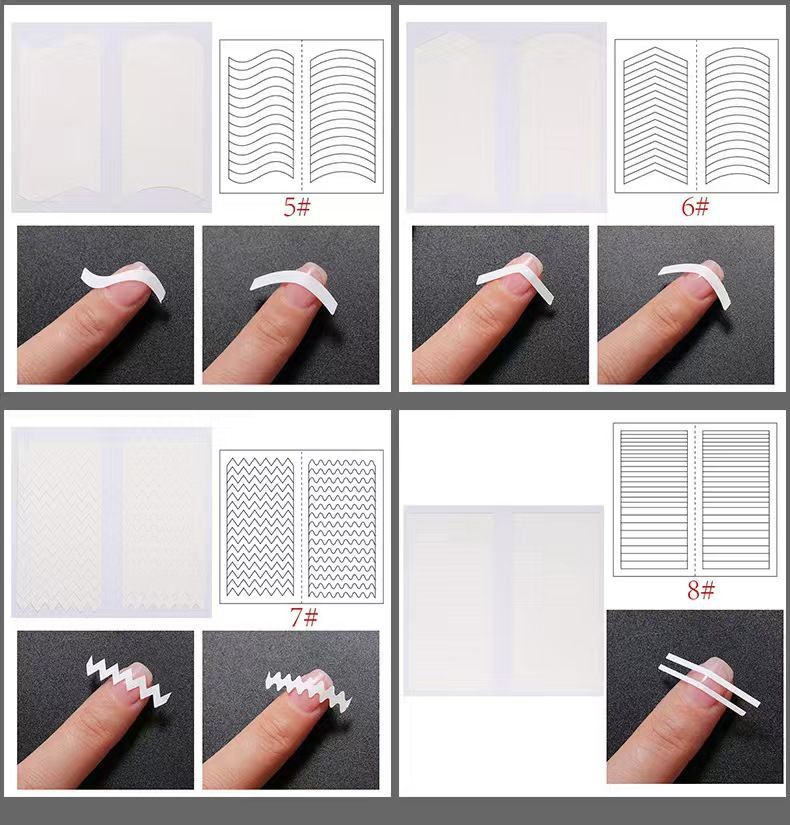 5#

6#

7#

8#