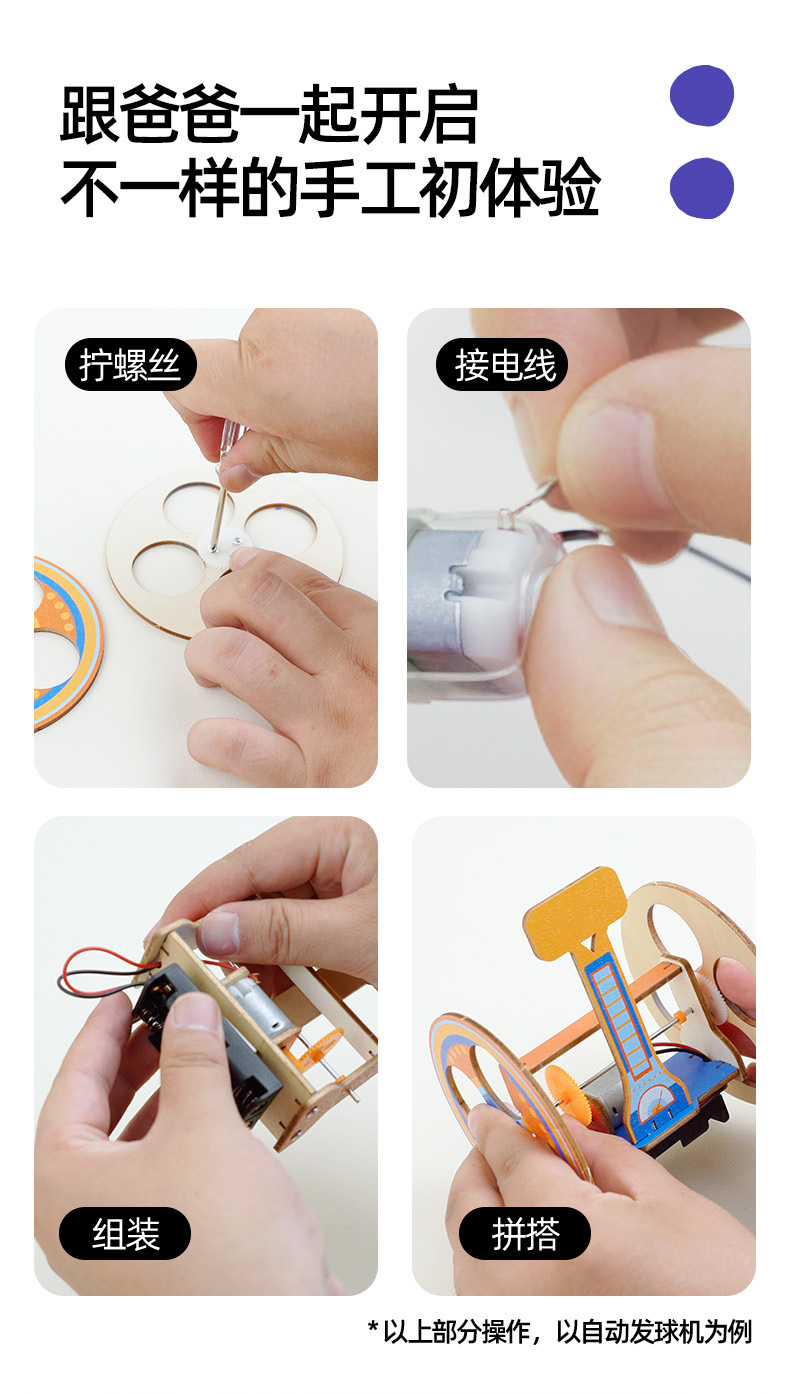 跟爸爸一起开启
不一样的手工初体验

拧螺丝

接电线

组装

拼搭

*以上部分操作，以自动发球机为例