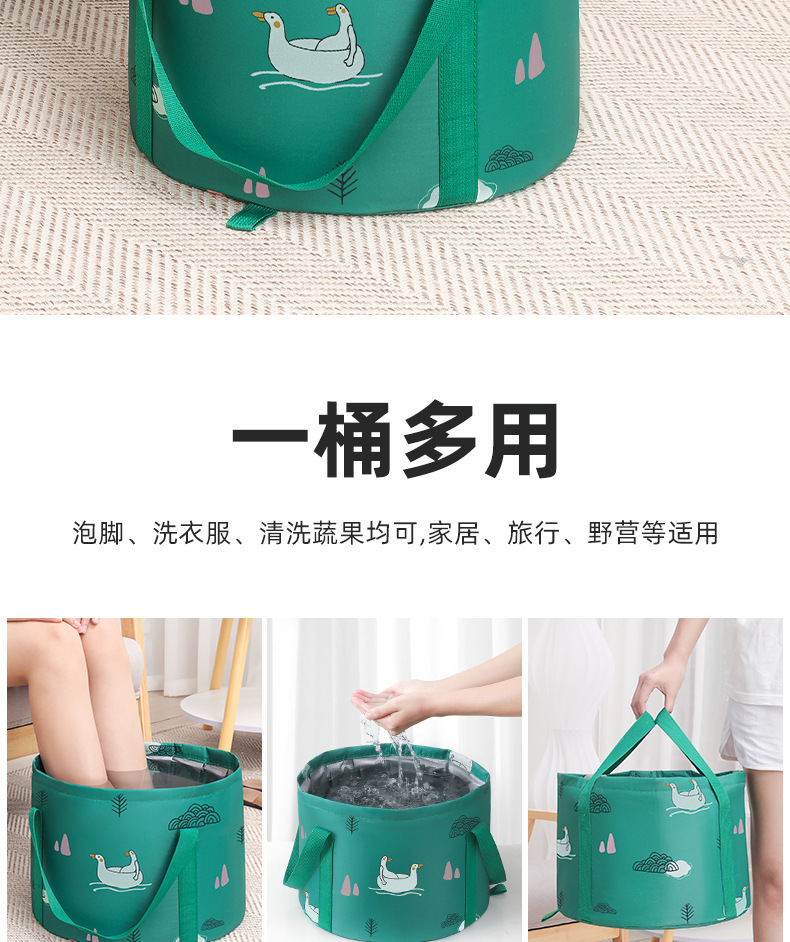 一桶多用

泡脚、洗衣服、清洗蔬果均可,家居、旅行、野营等适用