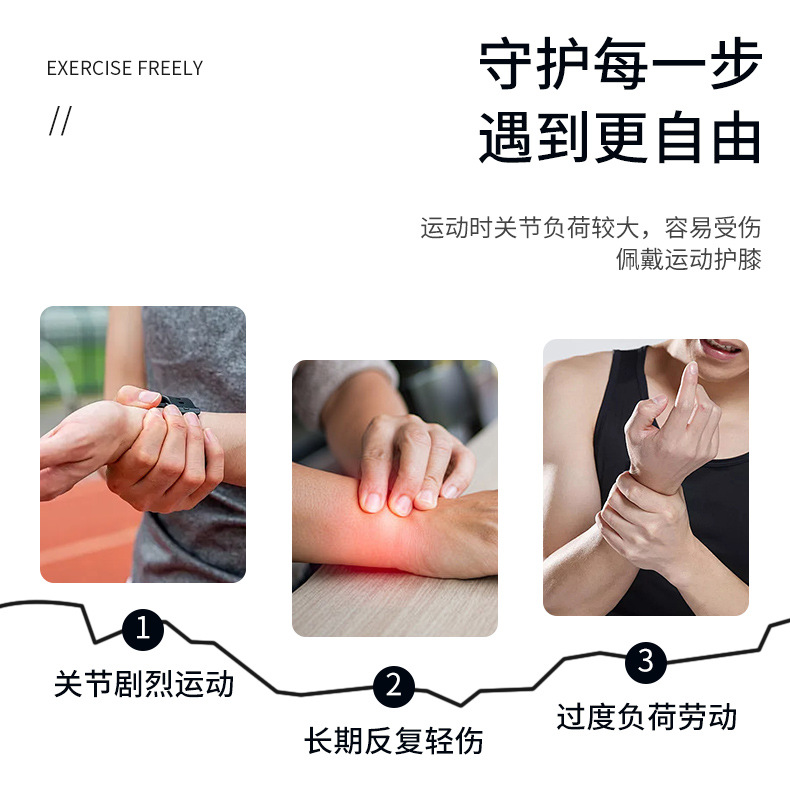 EXERCISE FREELY

//

守护每一步
遇到更自由

运动时关节负荷较大，容易受伤
佩戴运动护膝

1
关节剧烈运动

2
长期反复轻伤

3
过度负荷劳动