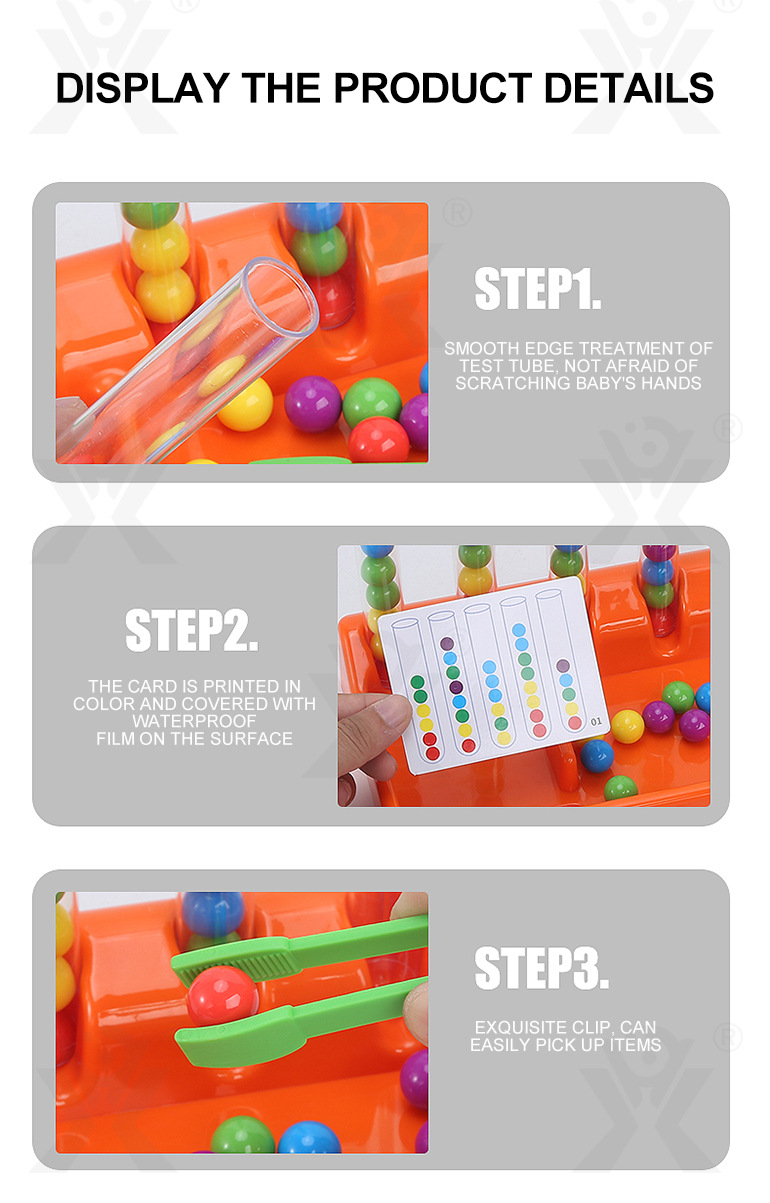 DISPLAY THE PRODUCT DETAILS

STEP1.

SMOOTH EDGE TREATMENT OF TEST TUBE, NOT AFRAID OF SCRATCHING BABY'S HANDS

STEP2.

THE CARD IS PRINTED IN COLOR AND COVERED WITH WATERPROOF FILM ON THE SURFACE

01

STEP3.

EXQUISITE CLIP, CAN EASILY PICK UP ITEMS