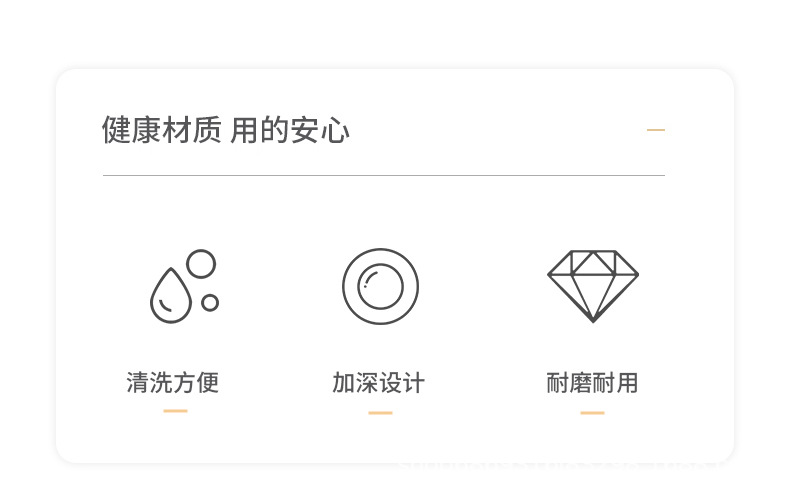 健康材质 用的安心

清洗方便

加深设计

耐磨耐用