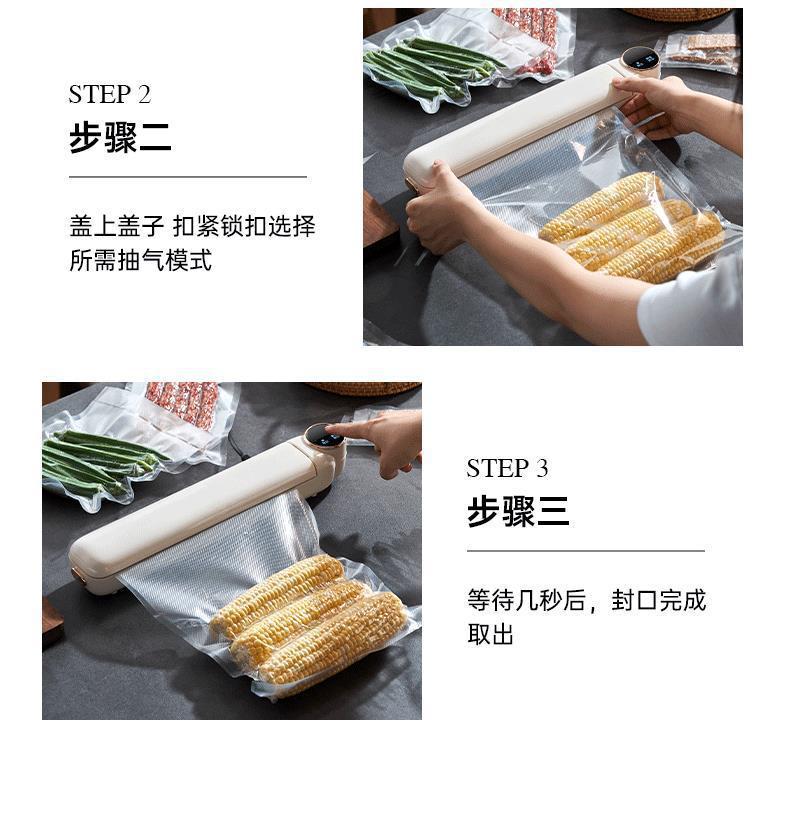 STEP 2
步骤二

盖上盖子 扣紧锁扣选择所需抽气模式

STEP 3
步骤三

等待几秒后，封口完成取出