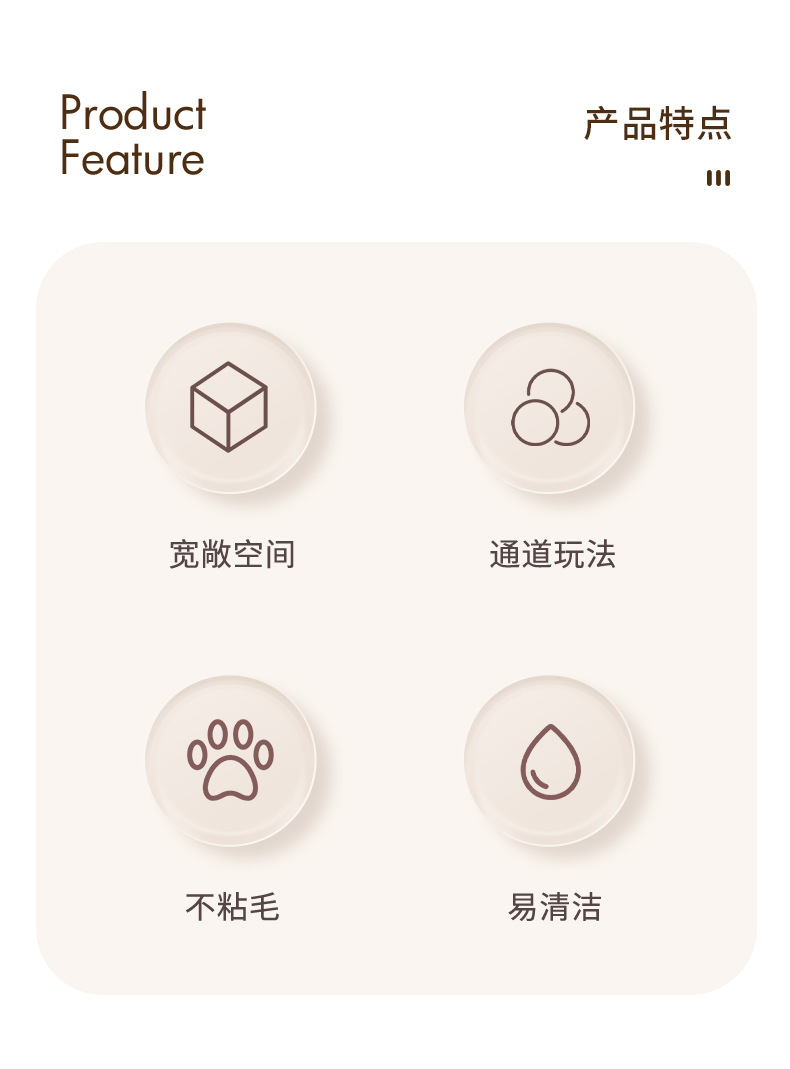 Product
Feature

产品特点

宽敞空间

通道玩法

不粘毛

易清洁