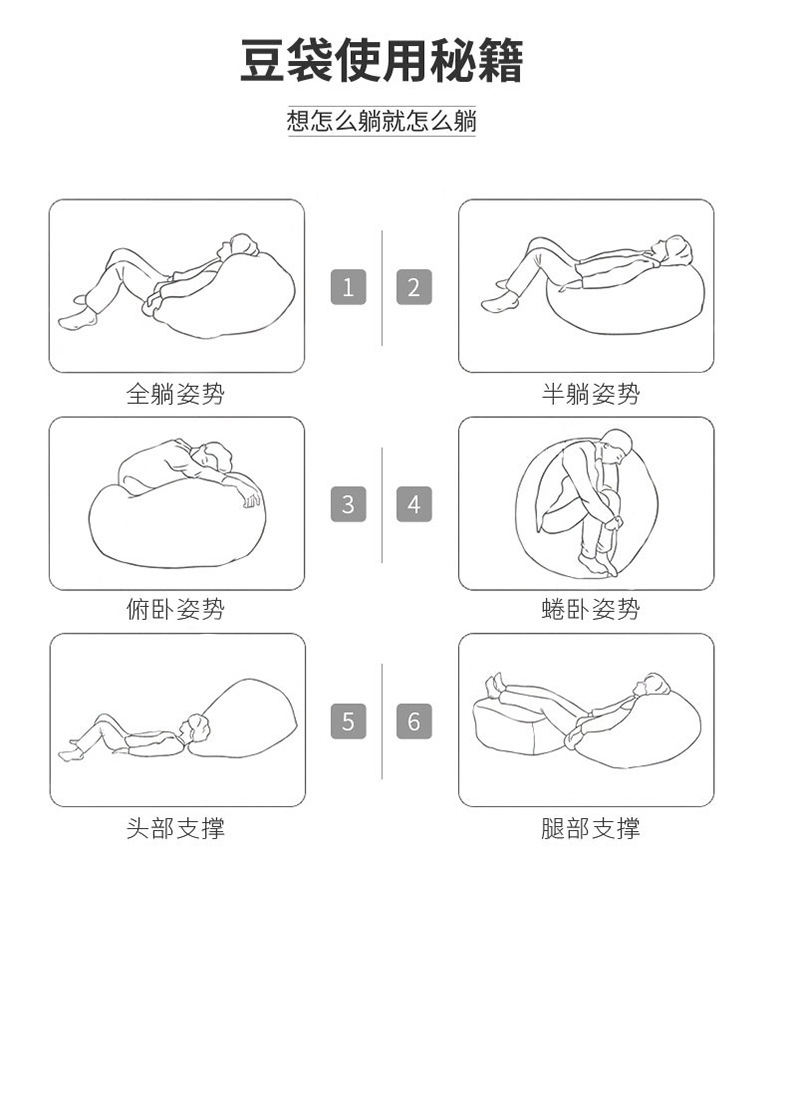 豆袋使用秘籍

想怎么躺就怎么躺

1 2

全躺姿势

半躺姿势

3 4

俯卧姿势

蜷卧姿势

5 6

头部支撑

腿部支撑