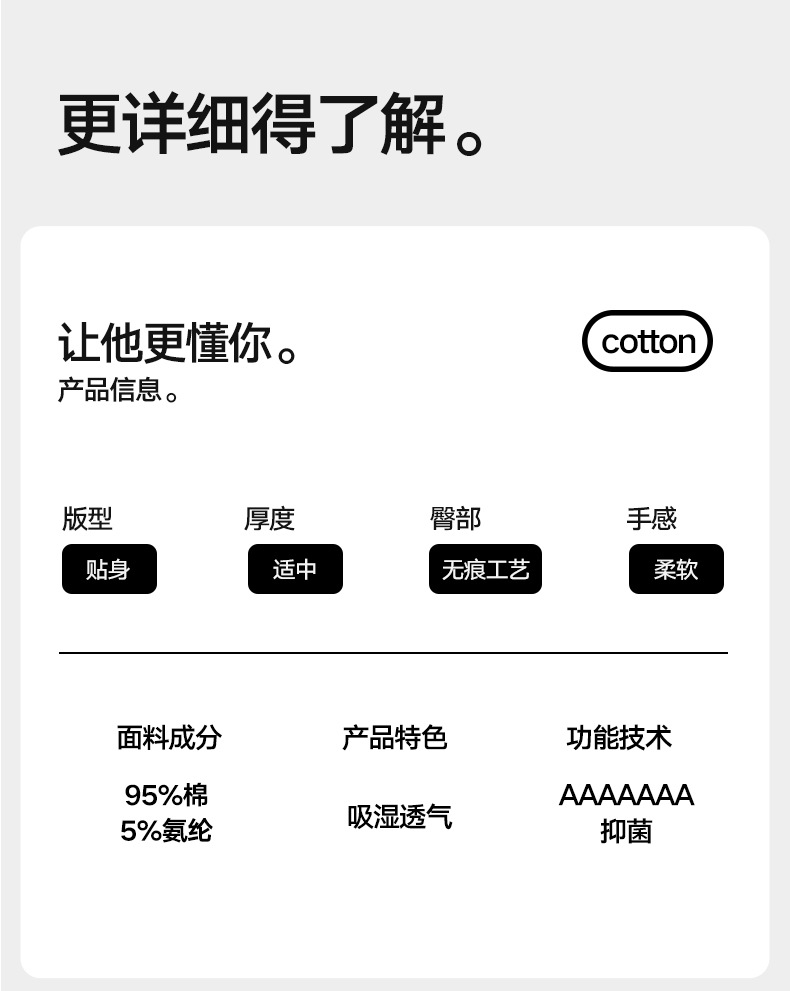 更详细得了解。

让他更懂你。
产品信息。

cotton

版型
贴身

厚度
适中

臀部
无痕工艺

手感
柔软

面料成分
95%棉
5%氨纶

产品特色
吸湿透气

功能技术
AAAAAAA
抑菌