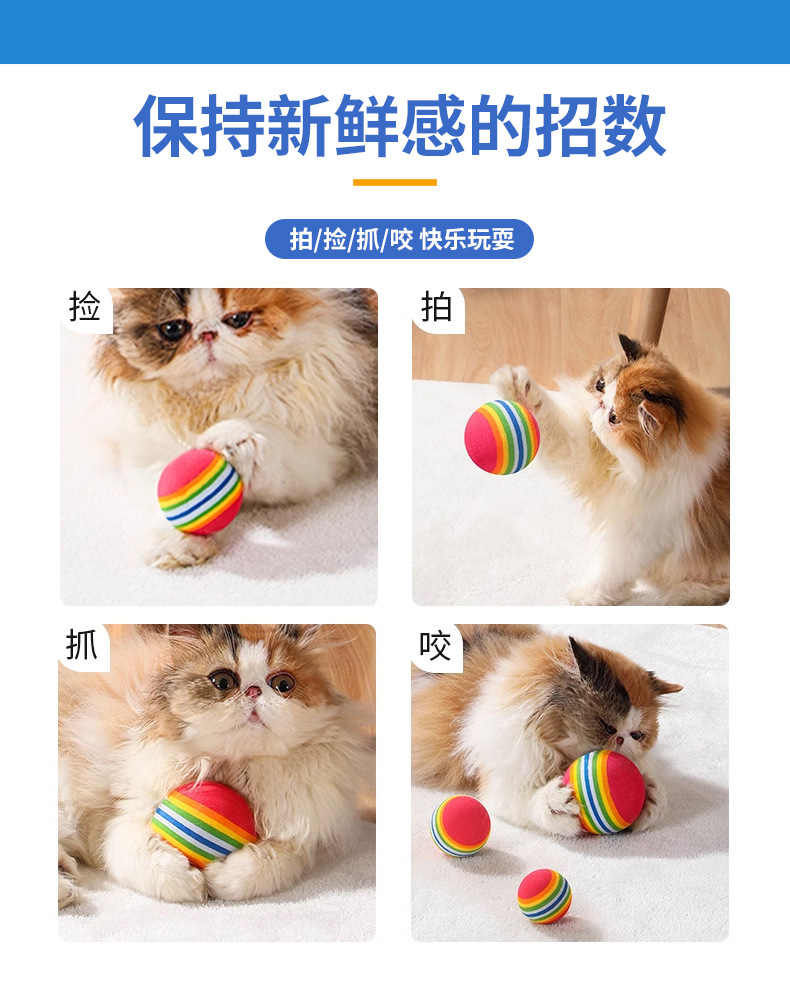 保持新鲜感的招数

拍/捡/抓/咬 快乐玩耍

捡

拍

抓

咬