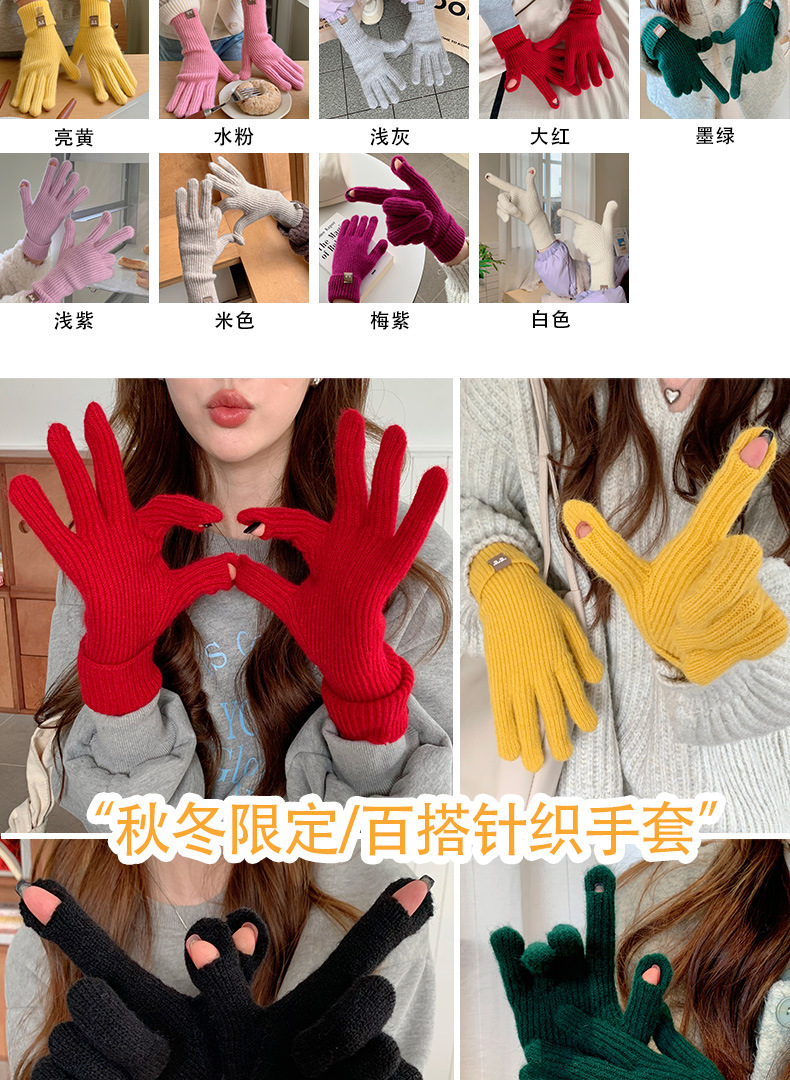 亮黄 水粉 浅灰 大红 墨绿

浅紫 米色 梅紫 白色

“秋冬限定/百搭针织手套”