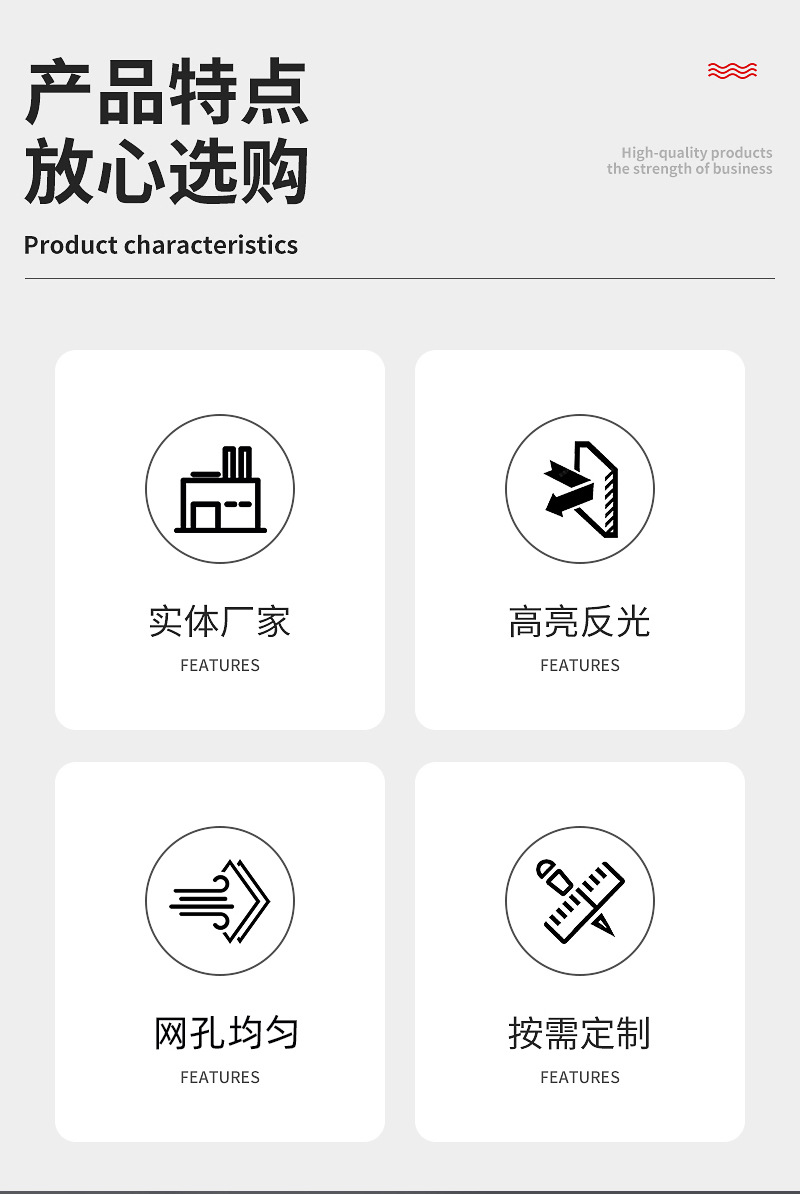 产品特点
放心选购

High-quality products
the strength of business

Product characteristics

实体厂家
FEATURES

高亮反光
FEATURES

网孔均匀
FEATURES

按需定制
FEATURES