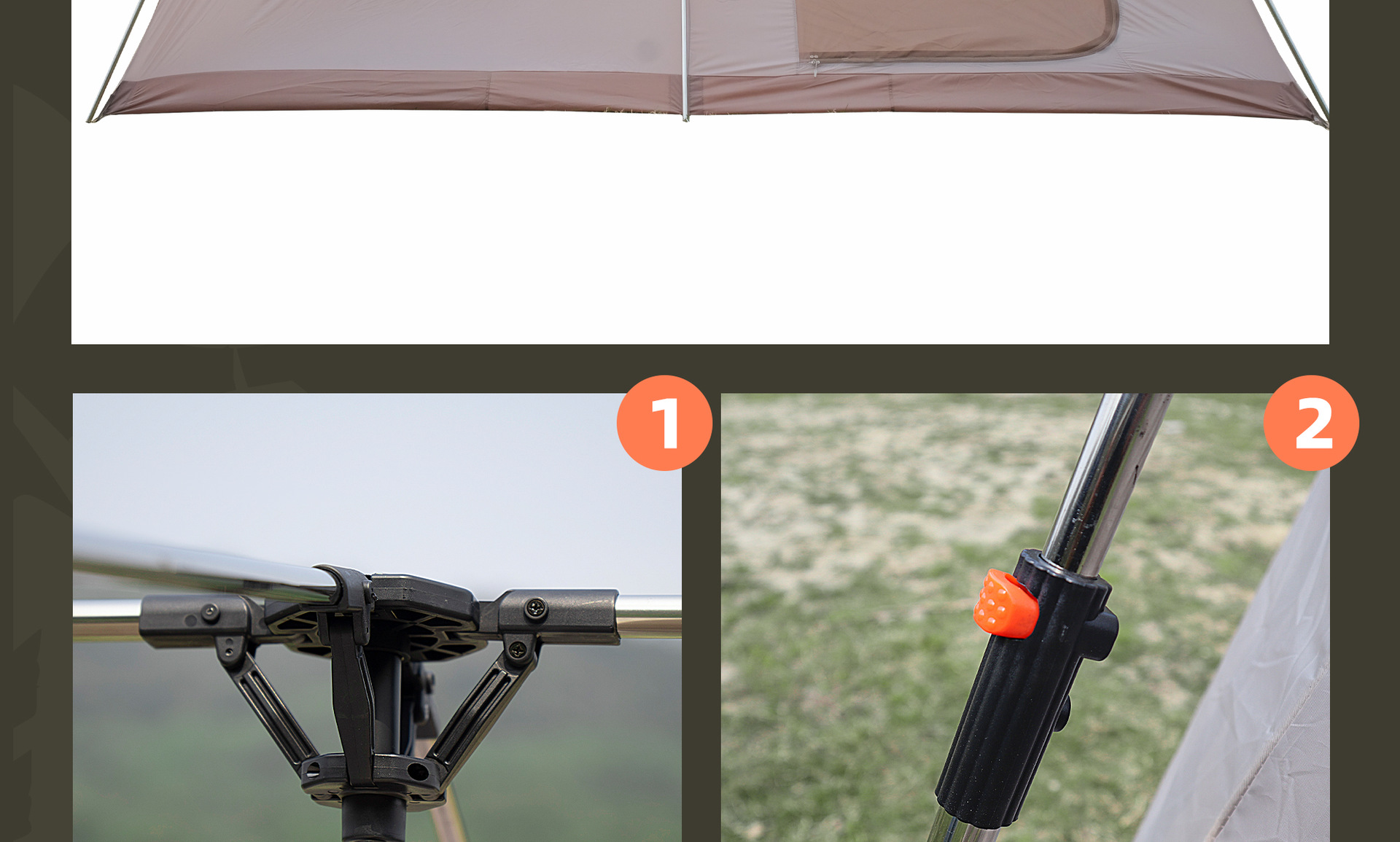 1

2