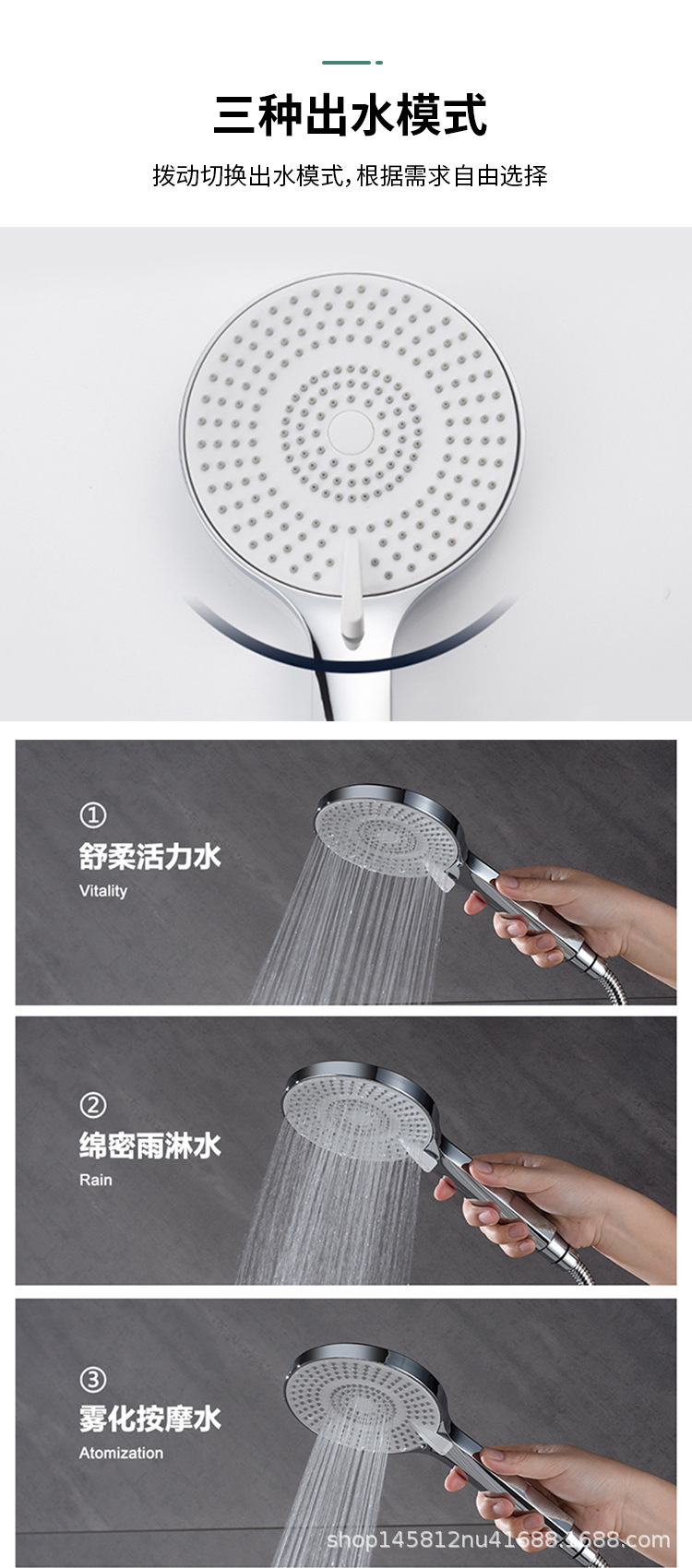 三种出水模式

拨动切换出水模式,根据需求自由选择

①
舒柔活力水
Vitality

②
绵密雨淋水
Rain

③
雾化按摩水
Atomization

shop145812nu41688.1688.com