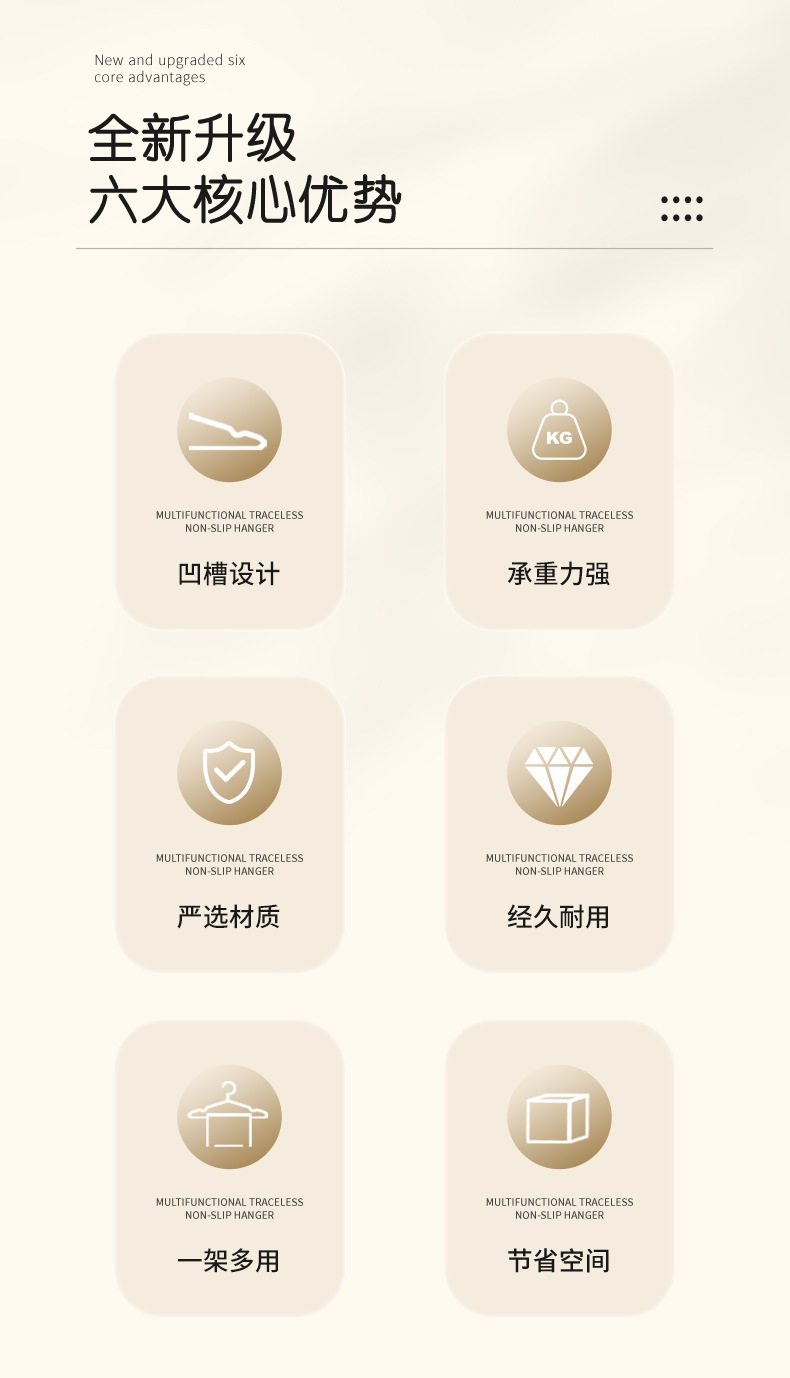 New and upgraded six core advantages

全新升级
六大核心优势

KG

MULTIFUNCTIONAL TRACELESS NON-SLIP HANGER

凹槽设计

MULTIFUNCTIONAL TRACELESS NON-SLIP HANGER

承重力强

MULTIFUNCTIONAL TRACELESS NON-SLIP HANGER

严选材质

MULTIFUNCTIONAL TRACELESS NON-SLIP HANGER

经久耐用

MULTIFUNCTIONAL TRACELESS NON-SLIP HANGER

一架多用

MULTIFUNCTIONAL TRACELESS NON-SLIP HANGER

节省空间