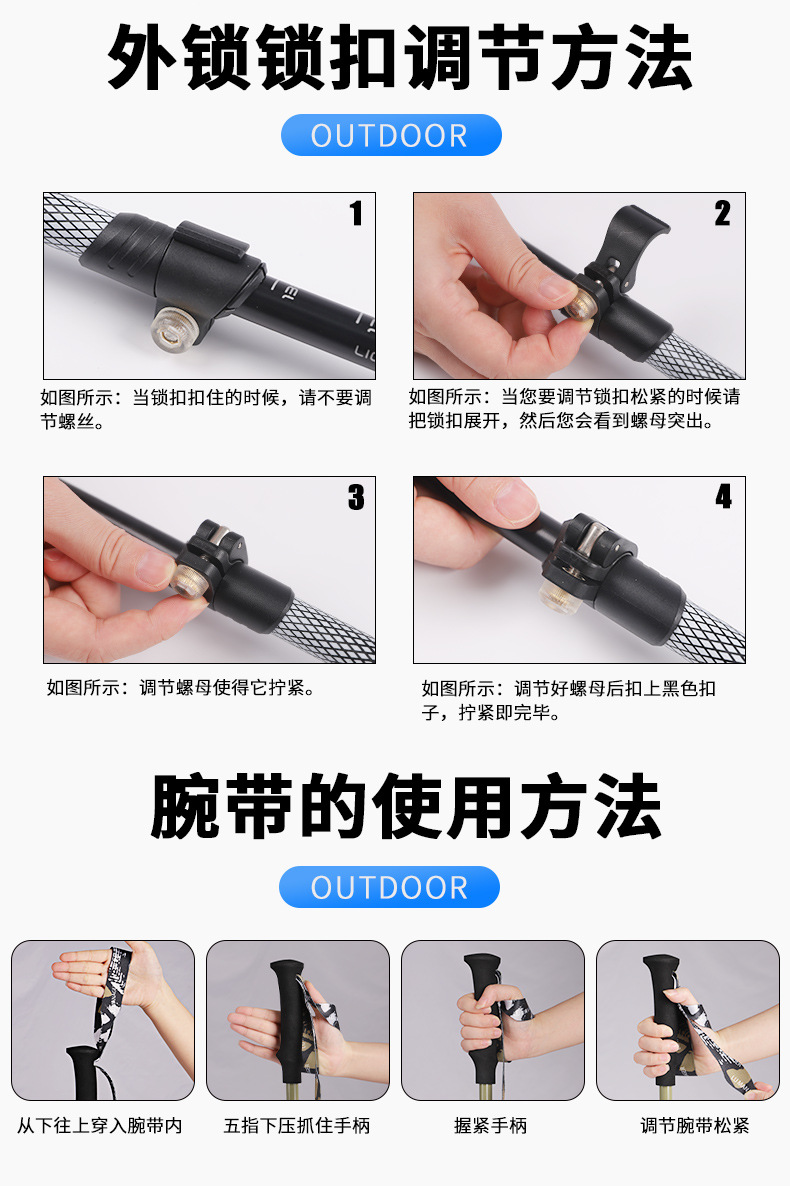 外锁锁扣调节方法

OUTDOOR

1

如图所示：当锁扣扣住的时候，请不要调节螺丝。

2

如图所示：当您要调节锁扣松紧的时候请把锁扣展开，然后您会看到螺母突出。

3

如图所示：调节螺母使得它拧紧。

4

如图所示：调节好螺母后扣上黑色扣子，拧紧即完毕。

腕带的使用方法

OUTDOOR

从下往上穿入腕带内

五指下压抓住手柄

握紧手柄

调节腕带松紧