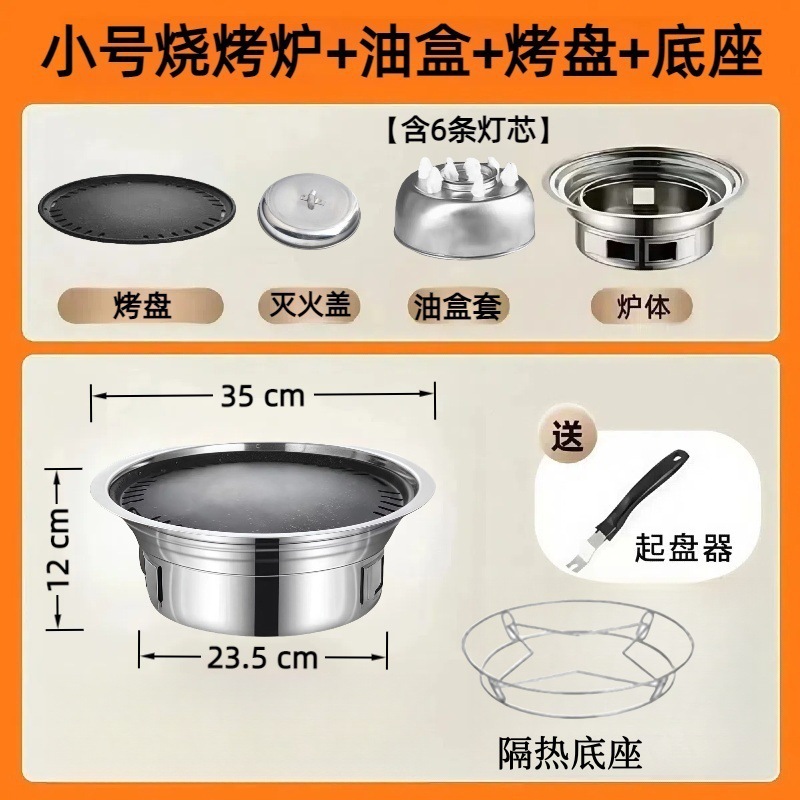 小号烧烤炉+油盒+烤盘+底座

【含6条灯芯】

烤盘 灭火盖 油盒套 炉体

35 cm

12 cm

23.5 cm

送

起盘器

隔热底座