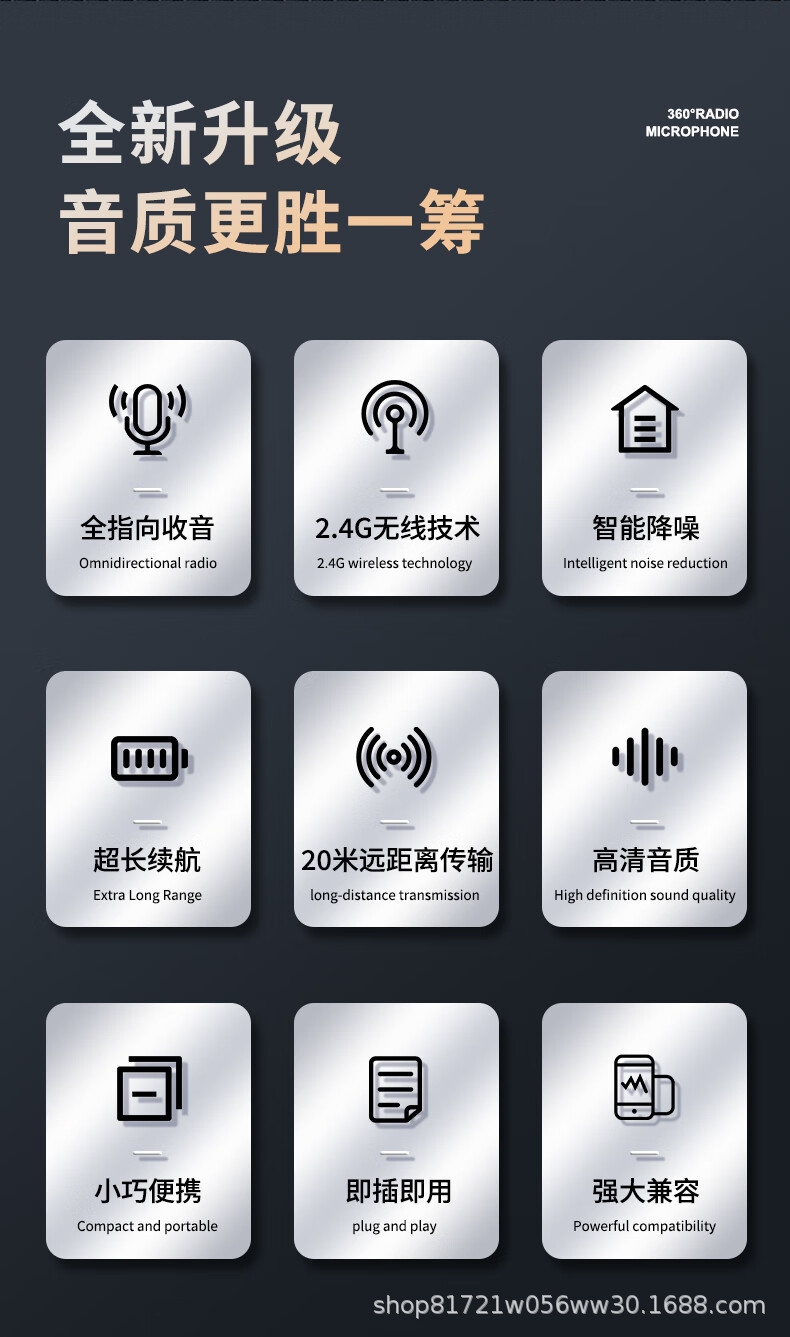 全新升级
音质更胜一筹

360°RADIO
MICROPHONE

全指向收音
Omnidirectional radio

2.4G无线技术
2.4G wireless technology

智能降噪
Intelligent noise reduction

超长续航
Extra Long Range

20米远距离传输
long-distance transmission

高清音质
High definition sound quality

小巧便携
Compact and portable

即插即用
plug and play

强大兼容
Powerful compatibility

shop81721w056ww30.1688.com