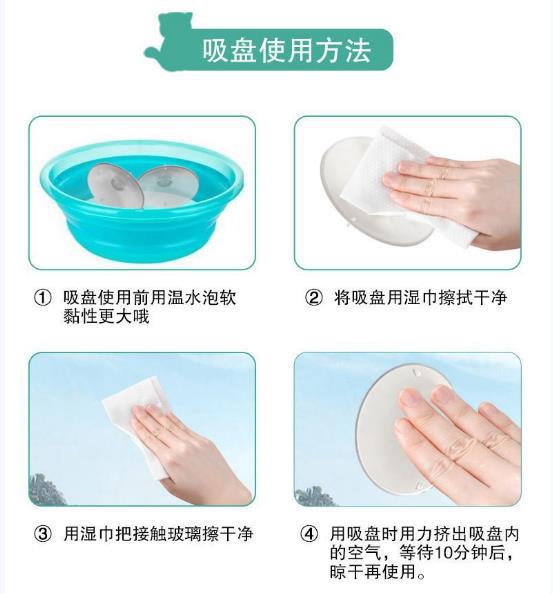 吸盘使用方法

① 吸盘使用前用温水泡软黏性更大哦

② 将吸盘用湿巾擦拭干净

③ 用湿巾把接触玻璃擦干净

④ 用吸盘时用力挤出吸盘内的空气，等待10分钟后，晾干再使用。