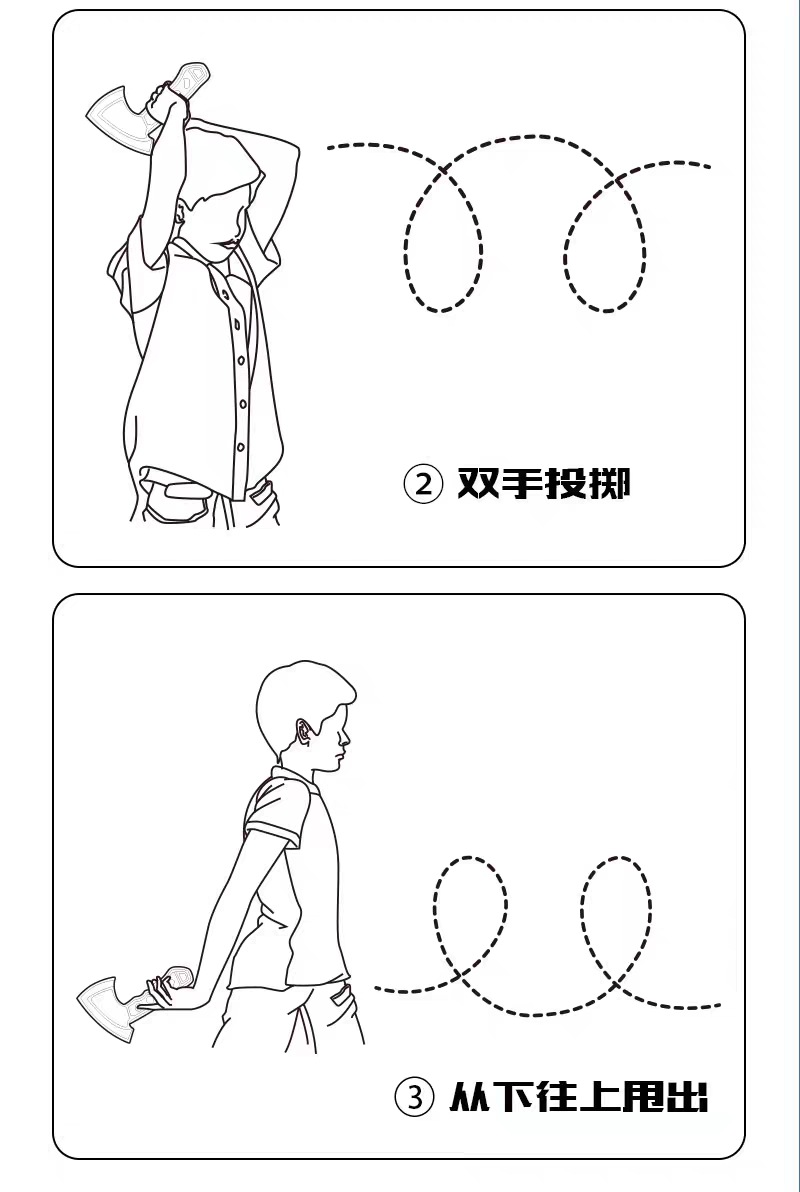 ② 双手投掷

③ 从下往上甩出