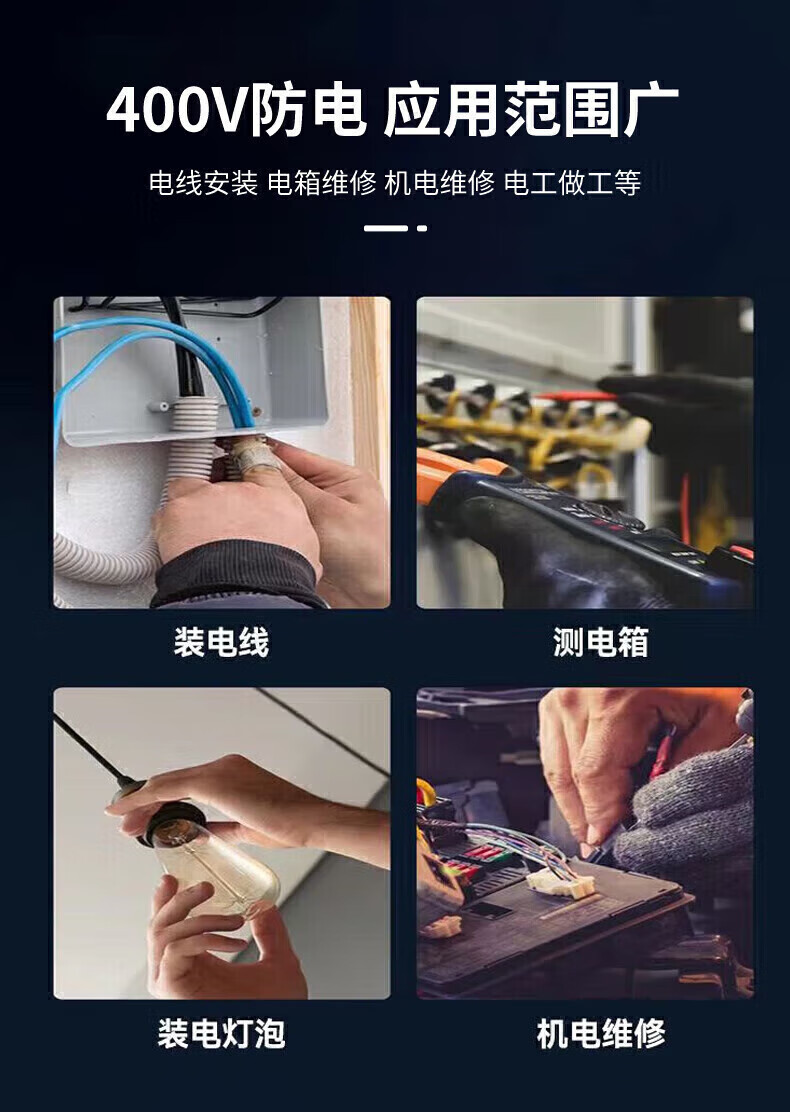 400V防电 应用范围广

电线安装 电箱维修 机电维修 电工做工等

装电线

测电箱

装电灯泡

机电维修