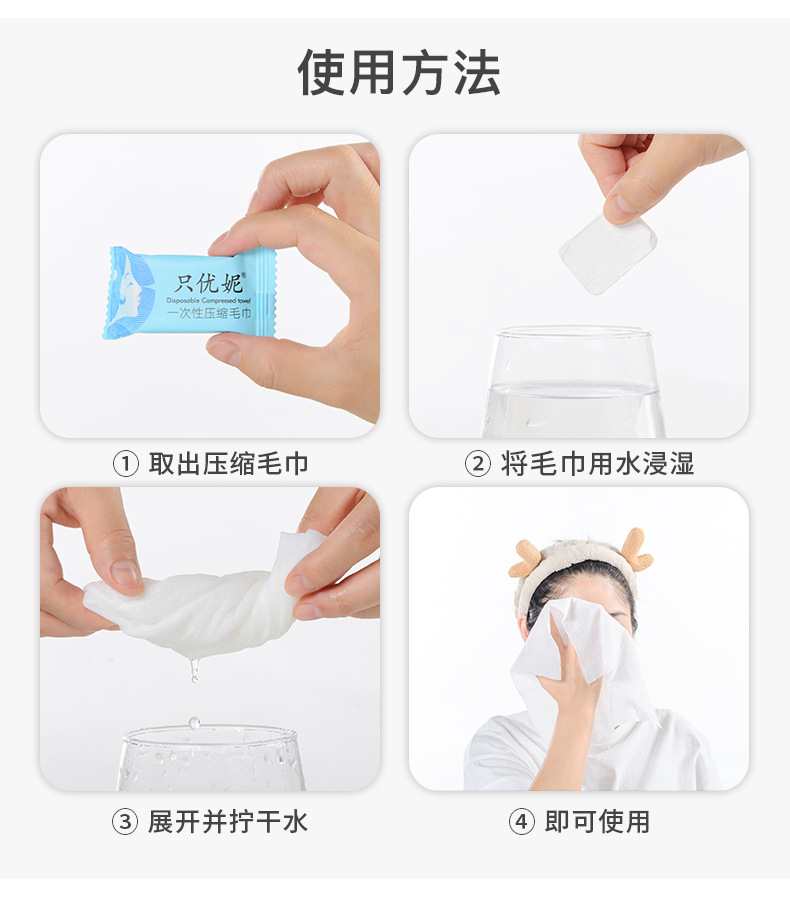 使用方法

只优妮®
Disposable Compressed towel
一次性压缩毛巾

① 取出压缩毛巾

② 将毛巾用水浸湿

③ 展开并拧干水

④ 即可使用