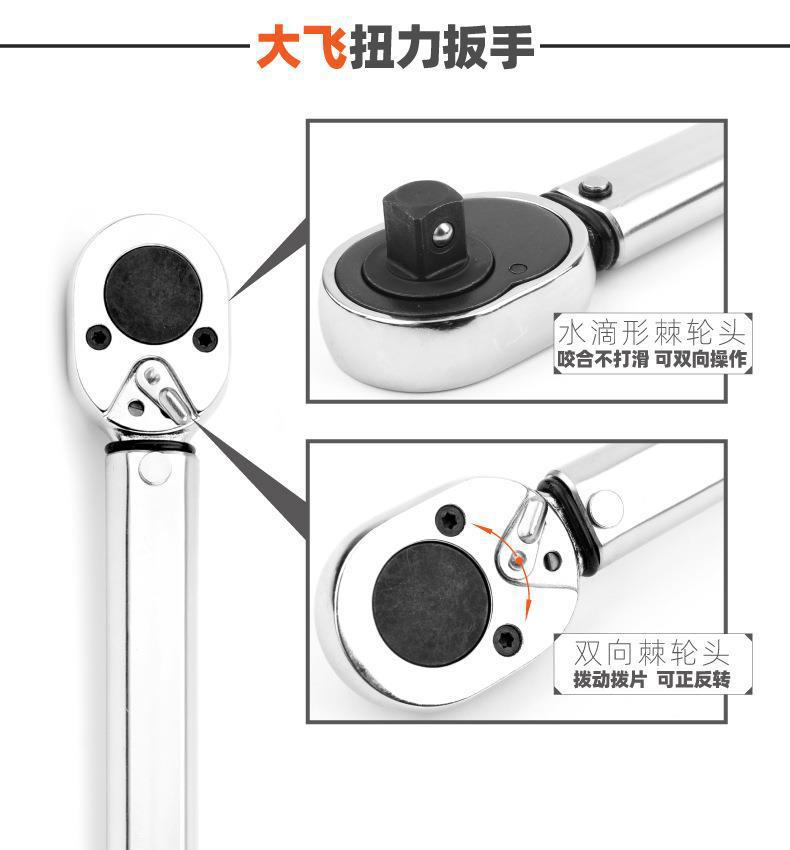 大飞扭力扳手

水滴形棘轮头
咬合不打滑 可双向操作

双向棘轮头
拨动拨片 可正反转