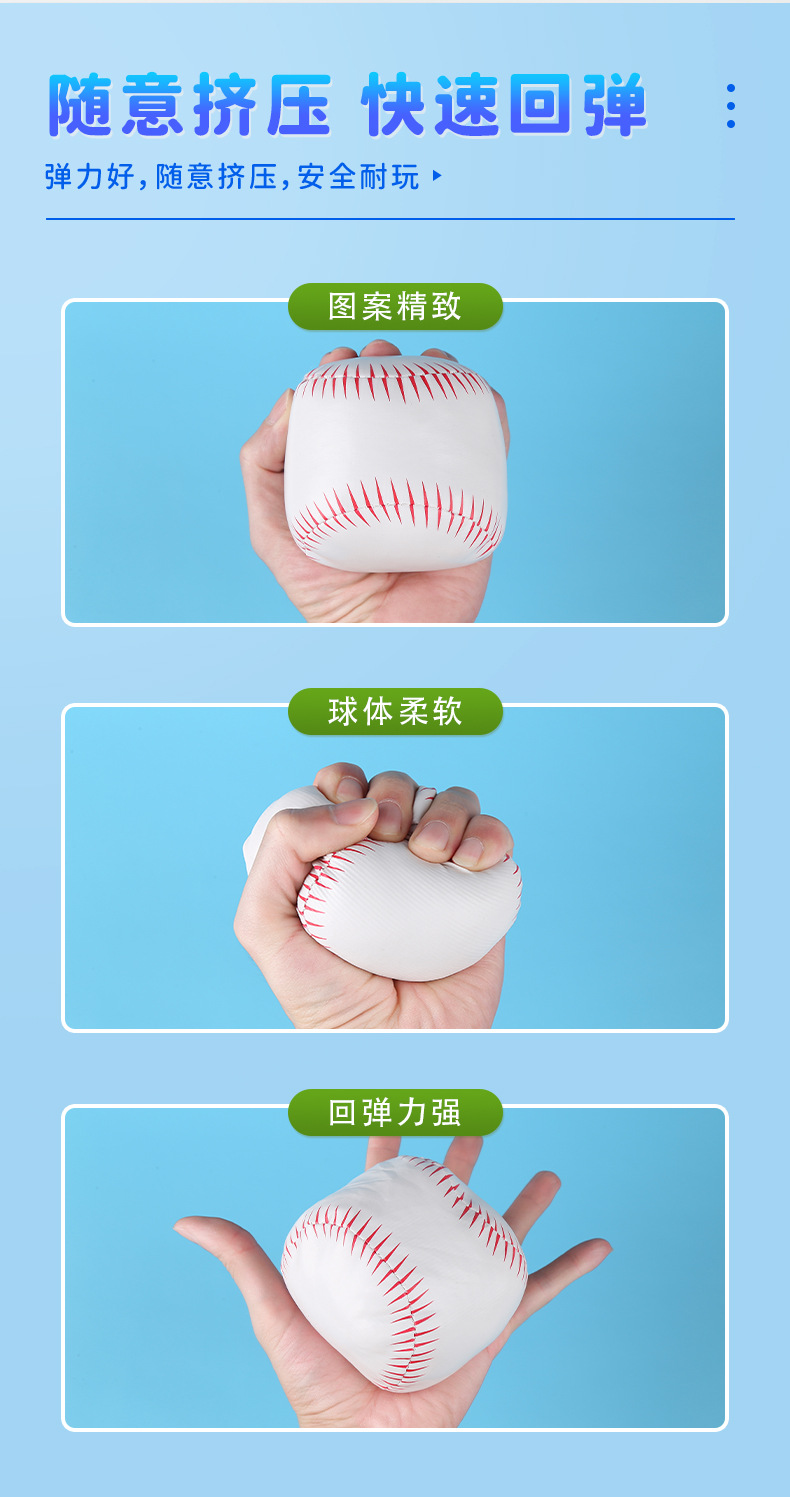 随意挤压 快速回弹

弹力好，随意挤压，安全耐玩

图案精致

球体柔软

回弹力强