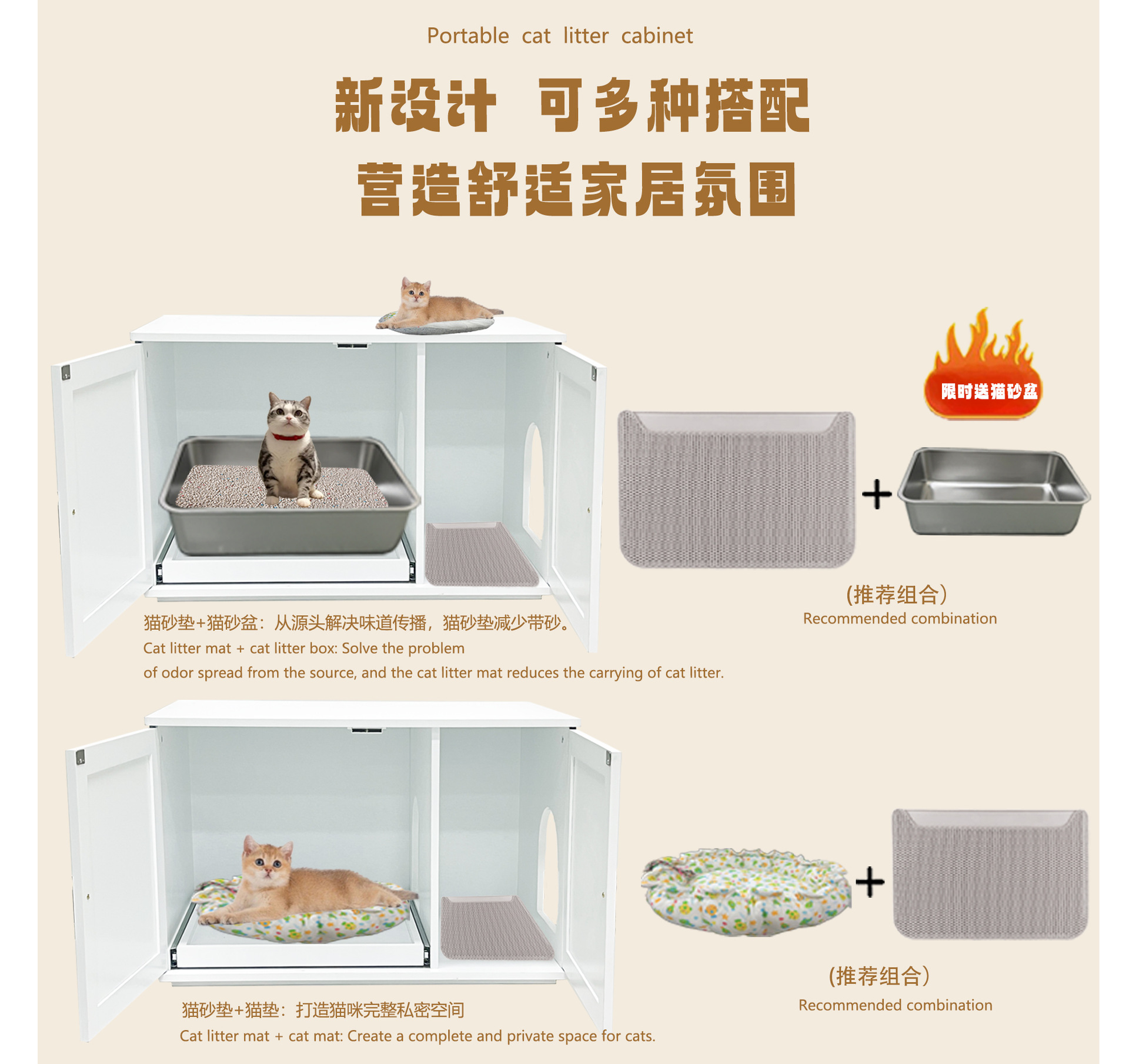 Portable cat litter cabinet

新设计 可多种搭配

营造舒适家居氛围

限时送猫砂盆

+

(推荐组合)
Recommended combination

猫砂垫+猫砂盆：从源头解决味道传播，猫砂垫减少带砂。
Cat litter mat + cat litter box: Solve the problem of odor spread from the source, and the cat litter mat reduces the carrying of cat litter.

+

(推荐组合)
Recommended combination

猫砂垫+猫垫：打造猫咪完整私密空间
Cat litter mat + cat mat: Create a complete and private space for cats.