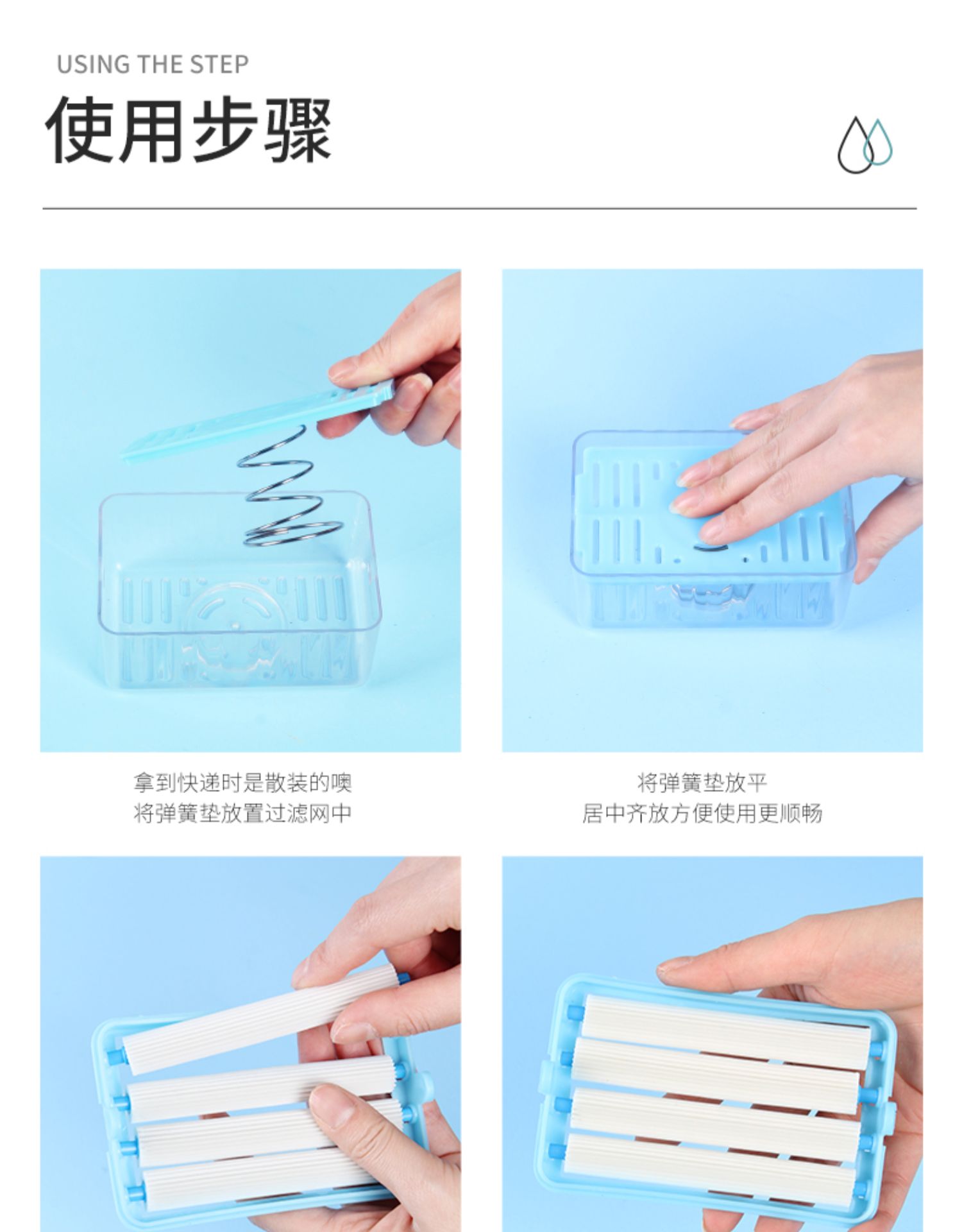 USING THE STEP
使用步骤

拿到快递时是散装的噢
将弹簧垫放置过滤网中

将弹簧垫放平
居中齐放方便使用更顺畅