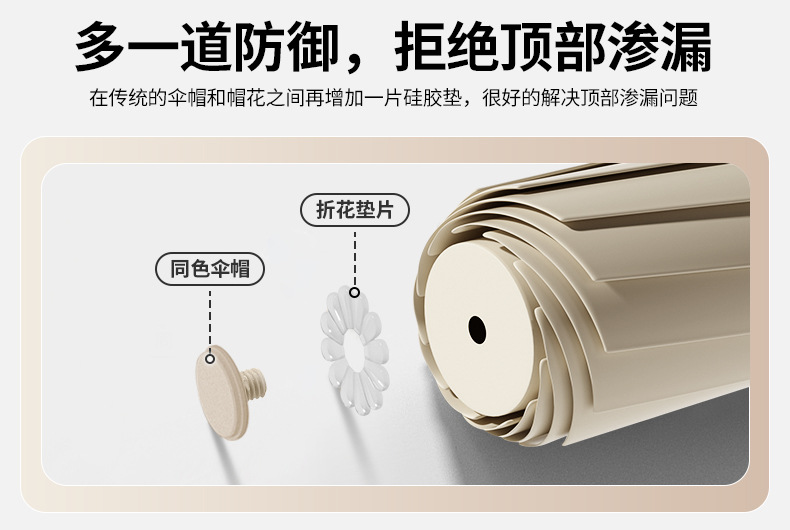 多一道防御，拒绝顶部渗漏

在传统的伞帽和帽花之间再增加一片硅胶垫，很好的解决顶部渗漏问题

折花垫片

同色伞帽