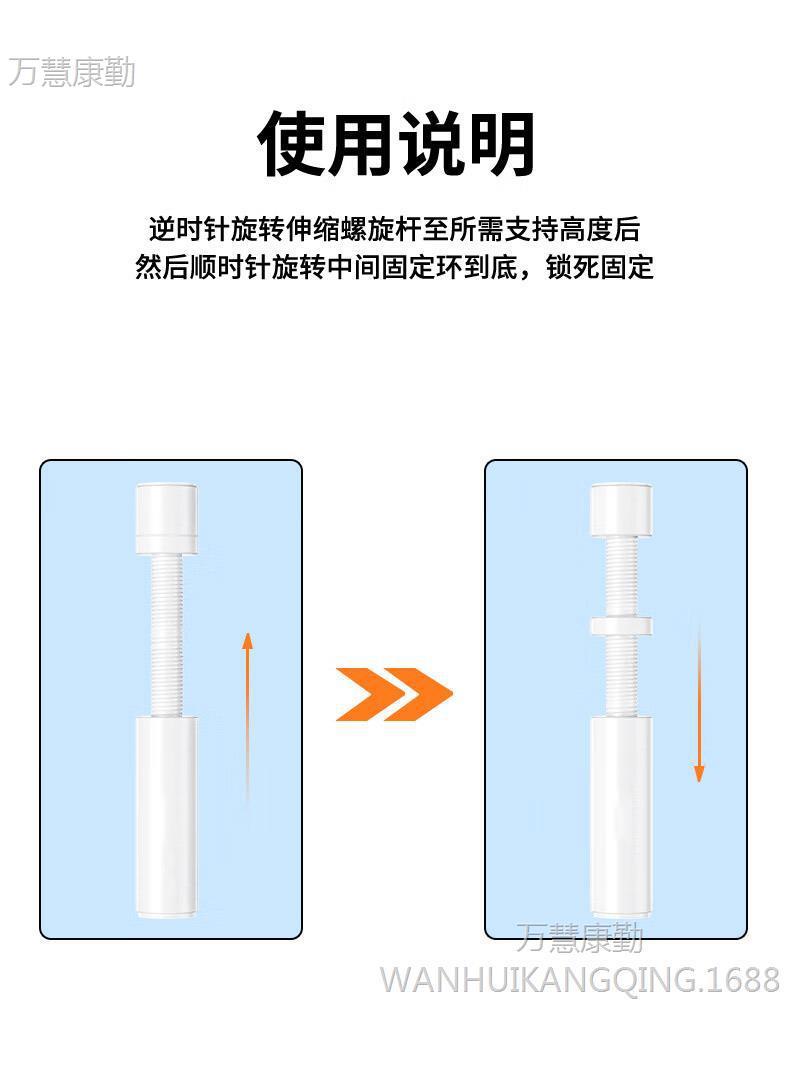 万慧康勤

使用说明

逆时针旋转伸缩螺旋杆至所需支持高度后
然后顺时针旋转中间固定环到底，锁死固定

万慧康勤
WANHUIKANGQING.1688