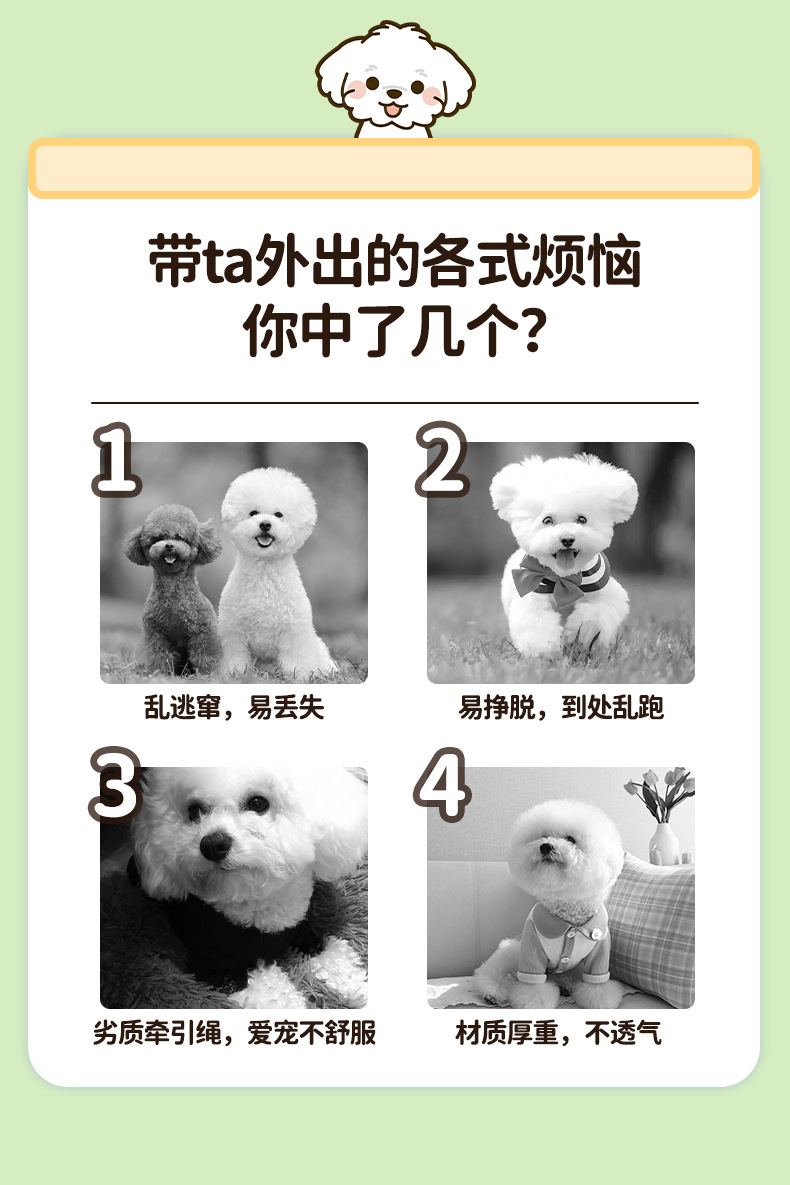 带ta外出的各式烦恼
你中了几个?

1

乱逃窜，易丢失

2

易挣脱，到处乱跑

3

劣质牵引绳，爱宠不舒服

4

材质厚重，不透气