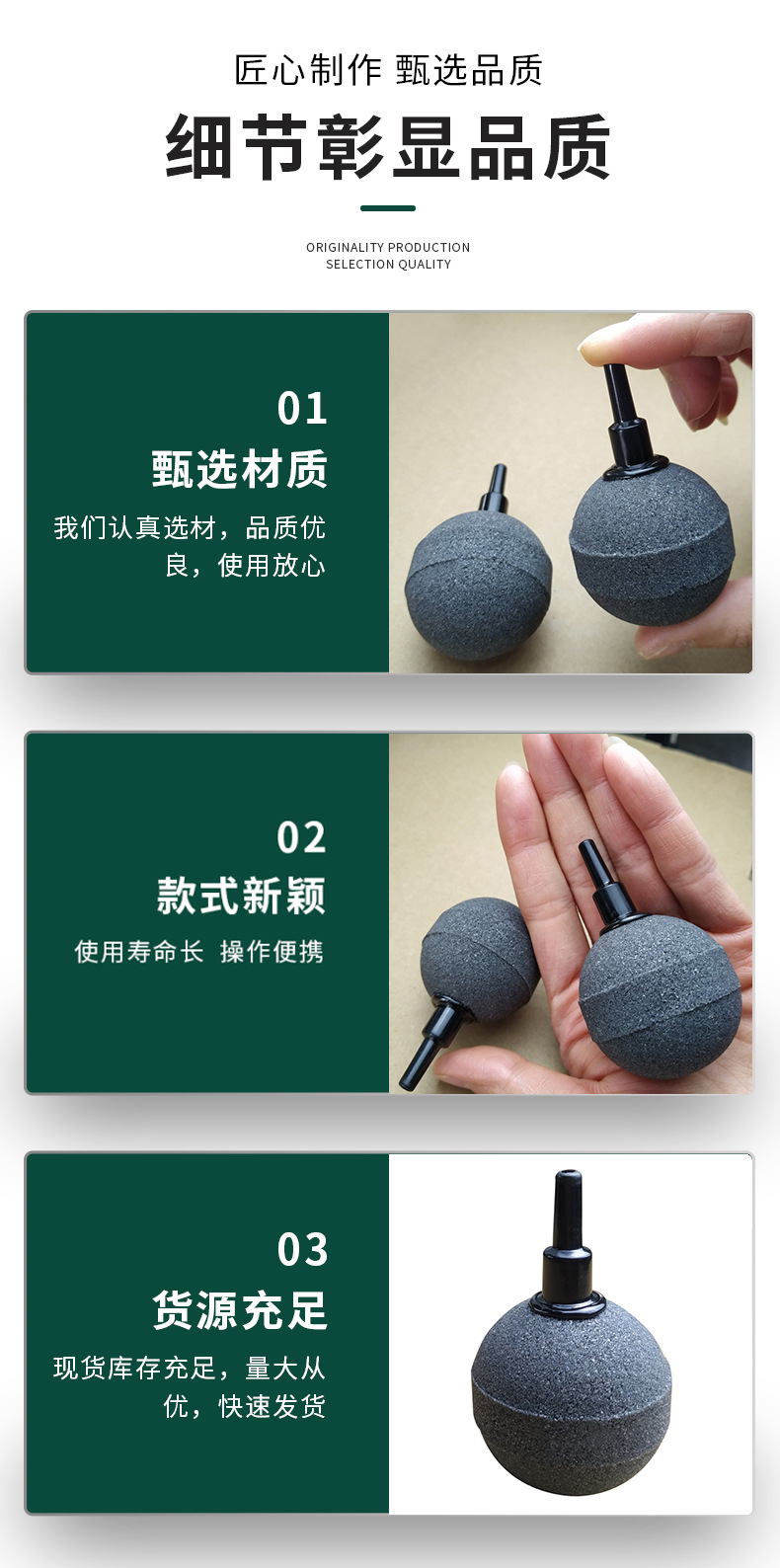 匠心制作 甄选品质

细节彰显品质

ORIGINALITY PRODUCTION
SELECTION QUALITY

01
甄选材质
我们认真选材，品质优良，使用放心

02
款式新颖
使用寿命长 操作便携

03
货源充足
现货库存充足，量大从优，快速发货