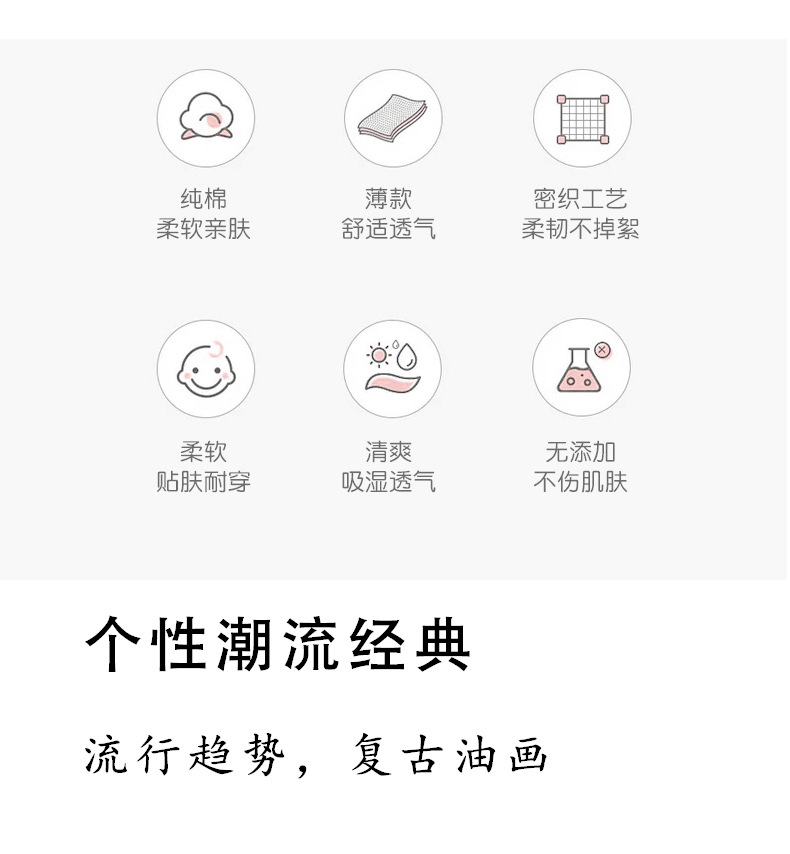 纯棉
柔软亲肤

薄款
舒适透气

密织工艺
柔韧不掉絮

柔软
贴肤耐穿

清爽
吸湿透气

无添加
不伤肌肤

个性潮流经典

流行趋势，复古油画