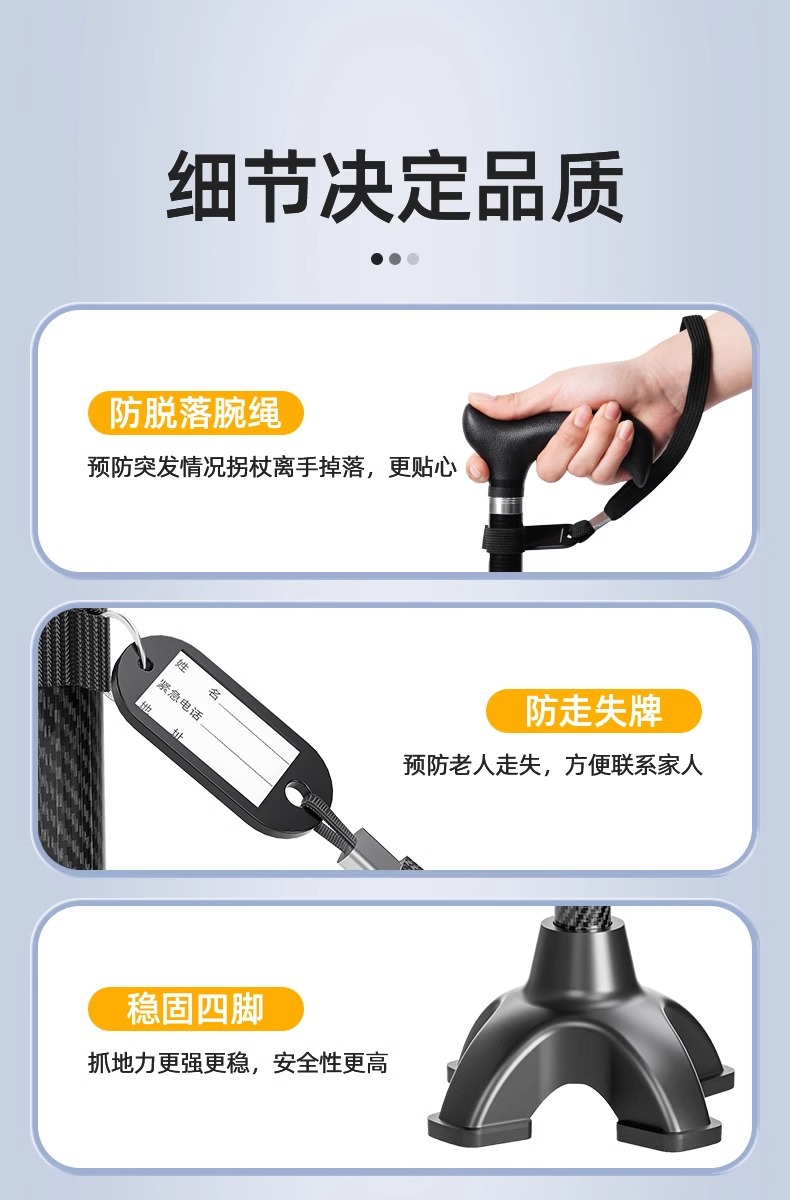 细节决定品质

防脱落腕绳

预防突发情况拐杖离手掉落，更贴心

姓 名
紧急电话
地 址

防走失牌

预防老人走失，方便联系家人

稳固四脚

抓地力更强更稳，安全性更高