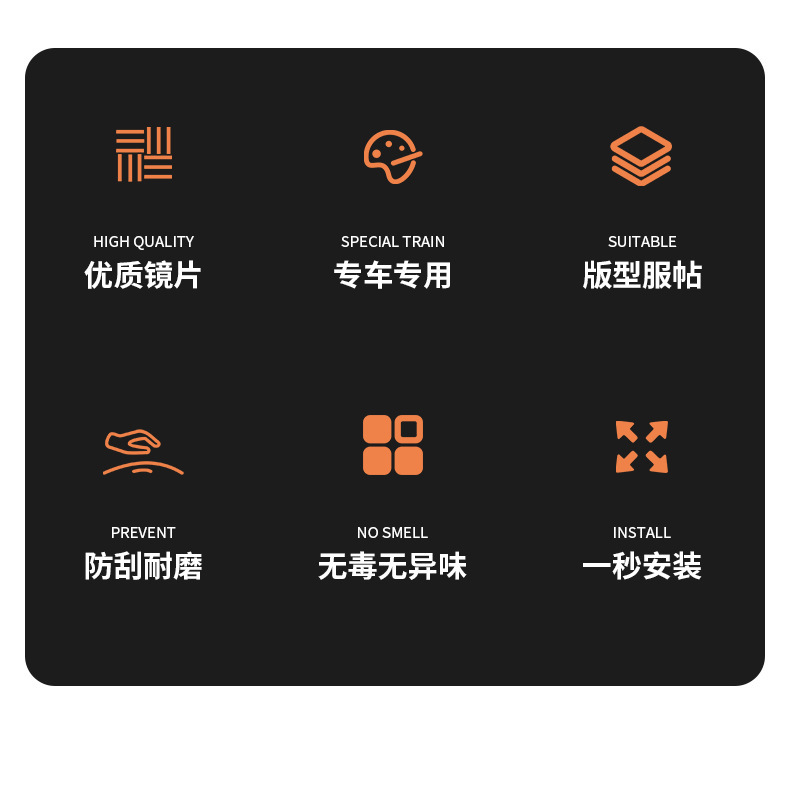 HIGH QUALITY
优质镜片

SPECIAL TRAIN
专车专用

SUITABLE
版型服帖

PREVENT
防刮耐磨

NO SMELL
无毒无异味

INSTALL
一秒安装