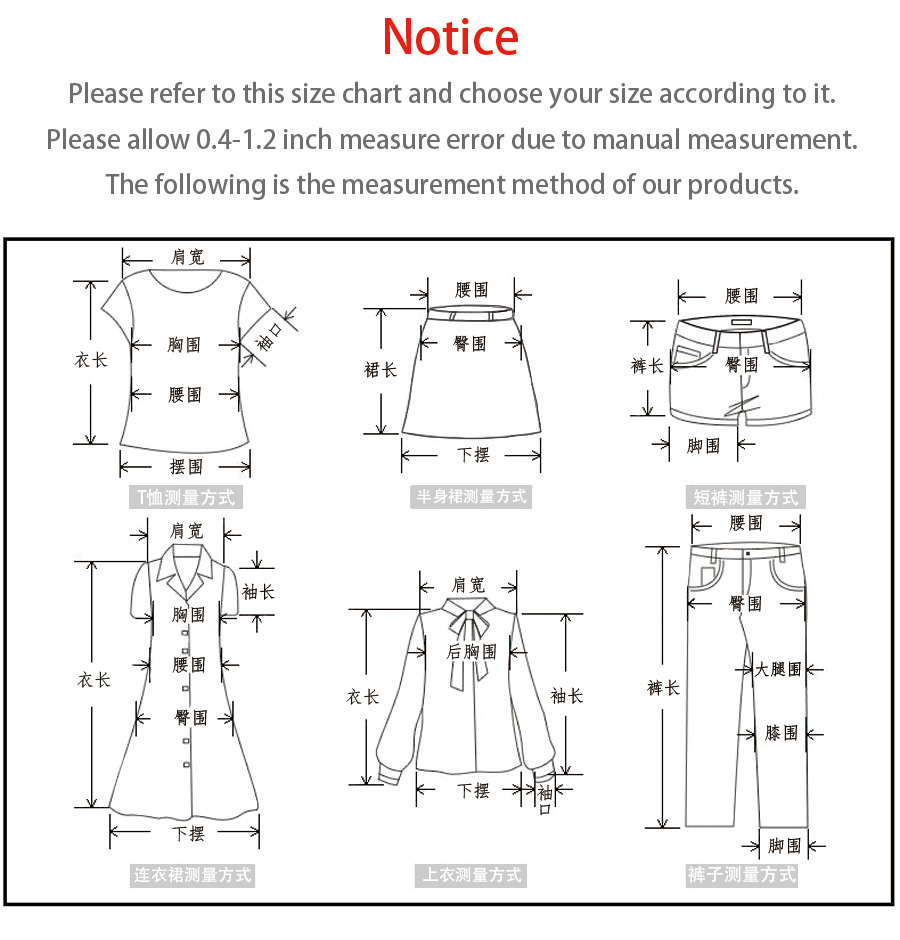 Notice

Please refer to this size chart and choose your size according to it.
Please allow 0.4-1.2 inch measure error due to manual measurement.
The following is the measurement method of our products.

肩宽
衣长
胸围
袖口
腰围
摆围
T恤测量方式

腰围
臀围
裙长
下摆
半身裙测量方式

腰围
裤长
臀围
脚围
短裤测量方式

肩宽
袖长
胸围
衣长
腰围
臀围
下摆
连衣裙测量方式

肩宽
后胸围
衣长
袖长
下摆
袖口
上衣测量方式

腰围
臀围
大腿围
裤长
膝围
脚围
裤子测量方式