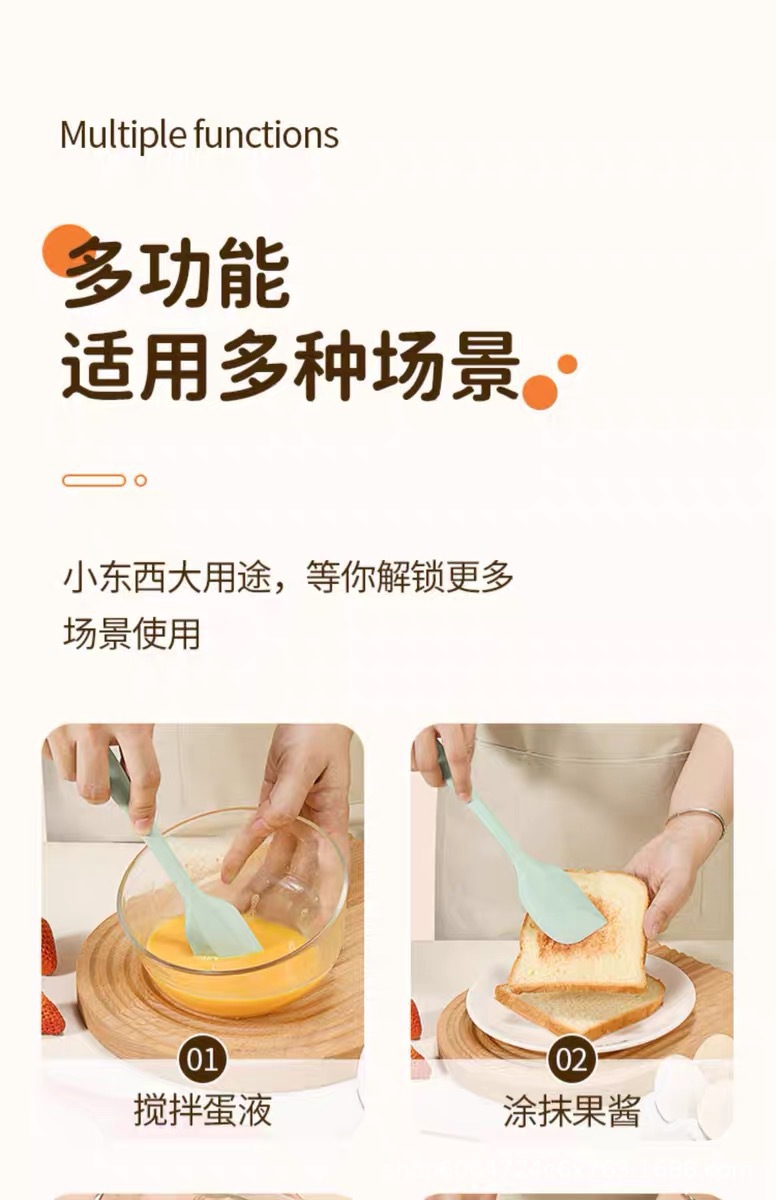 Multiple functions

多功能
适用多种场景

小东西大用途，等你解锁更多场景使用

01
搅拌蛋液

02
涂抹果酱