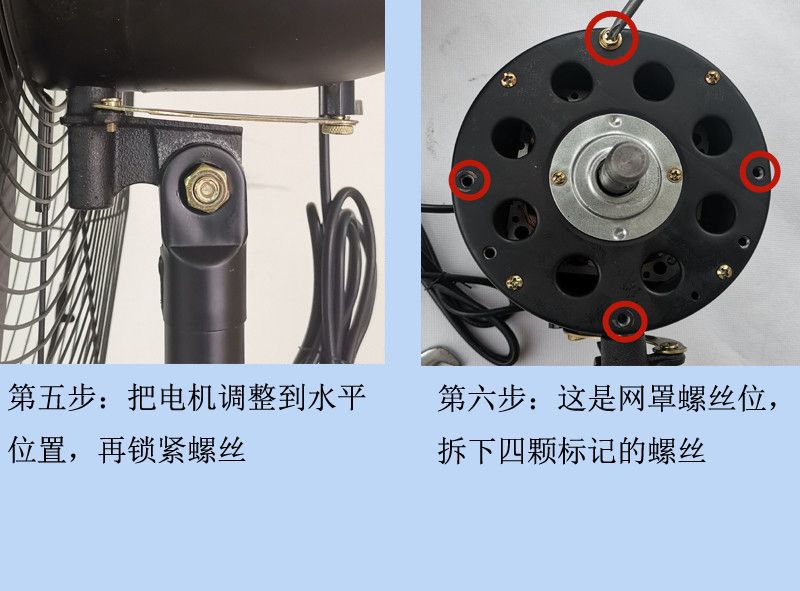 第五步：把电机调整到水平位置，再锁紧螺丝

第六步：这是网罩螺丝位，拆下四颗标记的螺丝