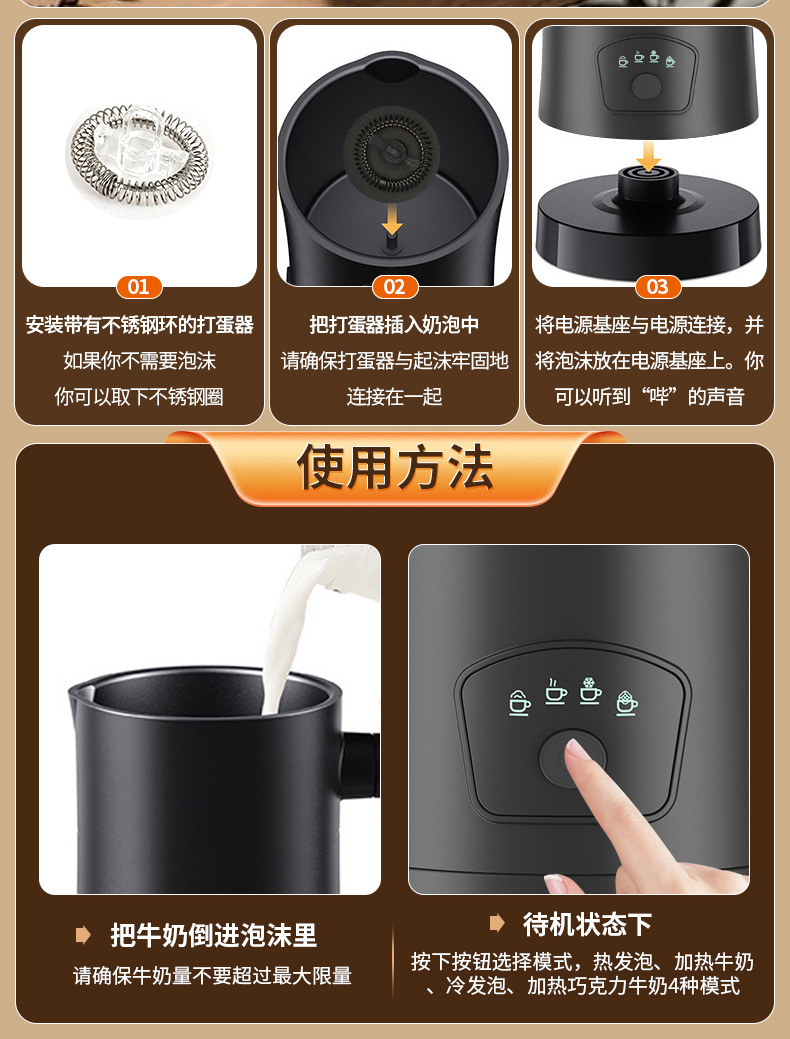 01

安装带有不锈钢环的打蛋器
如果你不需要泡沫
你可以取下不锈钢圈

02

把打蛋器插入奶泡中
请确保打蛋器与起沫牢固地连接在一起

03

将电源基座与电源连接，并将泡沫放在电源基座上。你可以听到“哔”的声音

使用方法

把牛奶倒进泡沫里
请确保牛奶量不要超过最大限量

待机状态下
按下按钮选择模式，热发泡、加热牛奶、冷发泡、加热巧克力牛奶4种模式