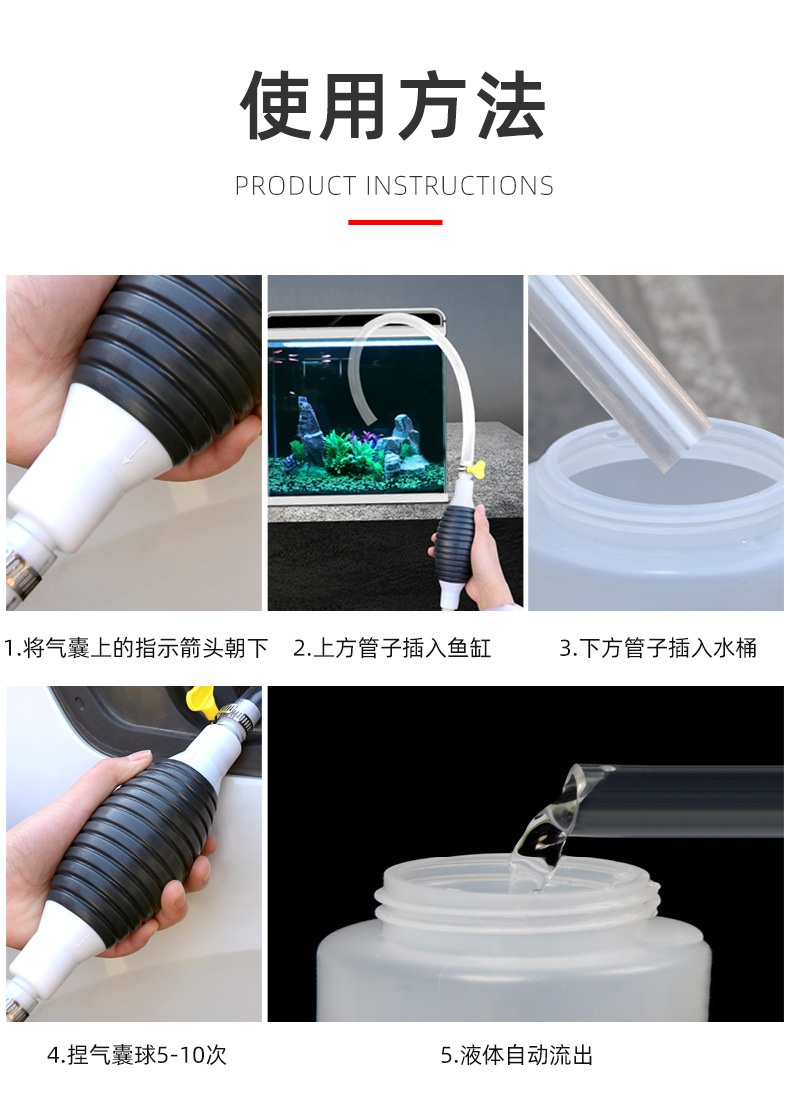 使用方法

PRODUCT INSTRUCTIONS

1.将气囊上的指示箭头朝下

2.上方管子插入鱼缸

3.下方管子插入水桶

4.捏气囊球5-10次

5.液体自动流出