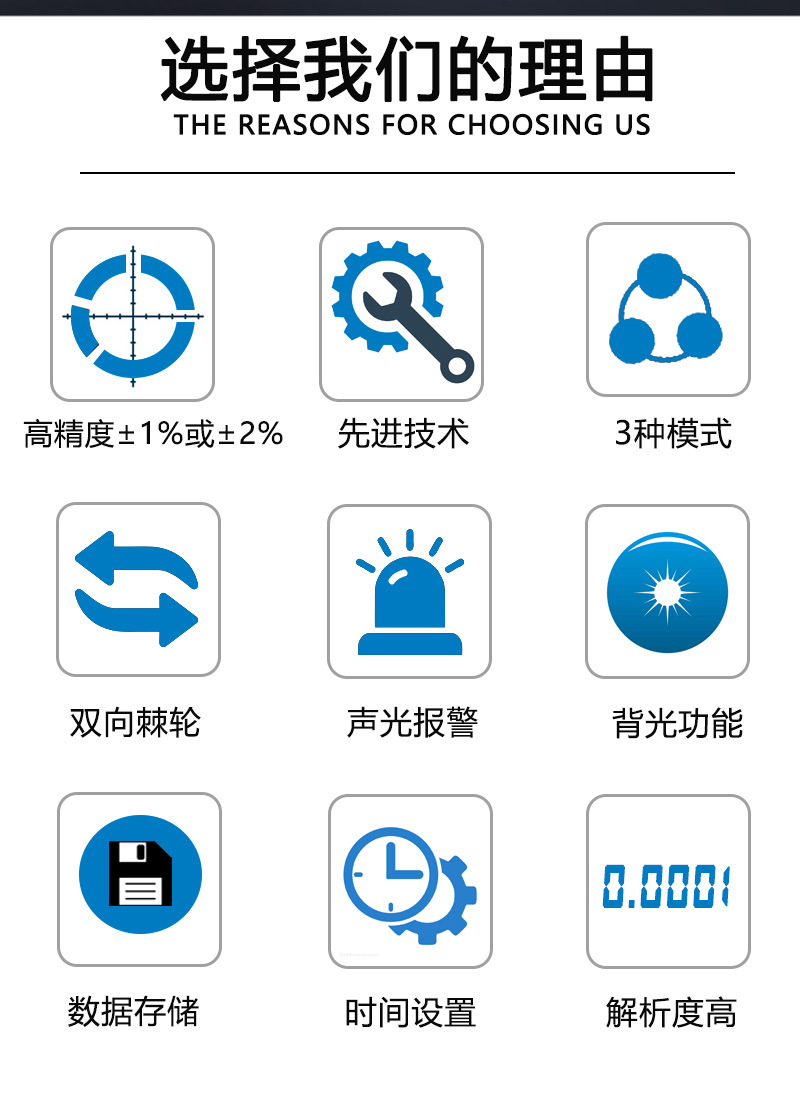 选择我们的理由
THE REASONS FOR CHOOSING US

高精度±1%或±2%

先进技术

3种模式

双向棘轮

声光报警

背光功能

数据存储

时间设置

0.0001

解析度高