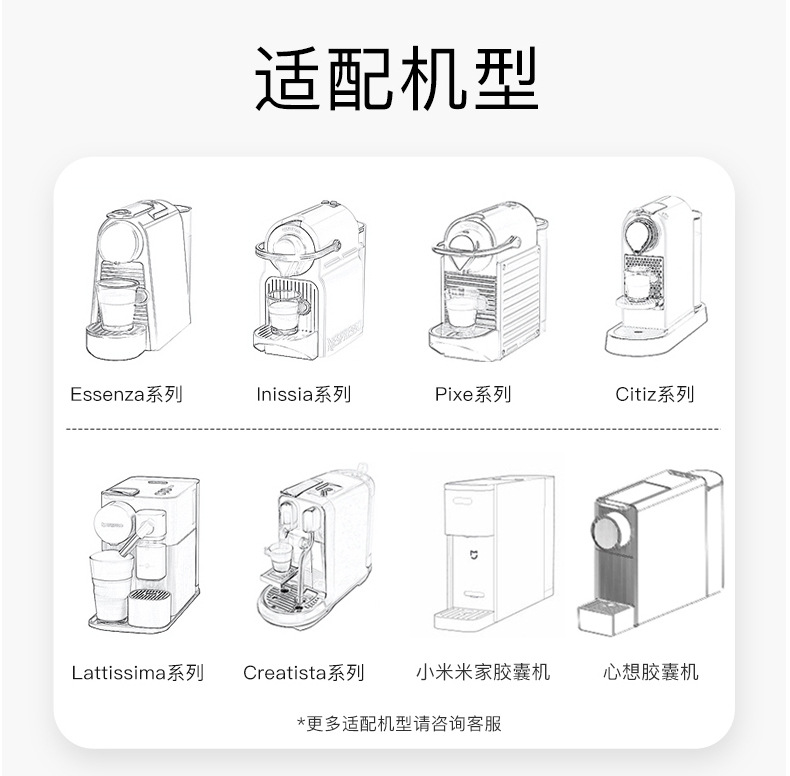 适配机型

Essenza系列

Inissia系列

Pixe系列

Citiz系列

Lattissima系列

Creatista系列

小米米家胶囊机

心想胶囊机

*更多适配机型请咨询客服