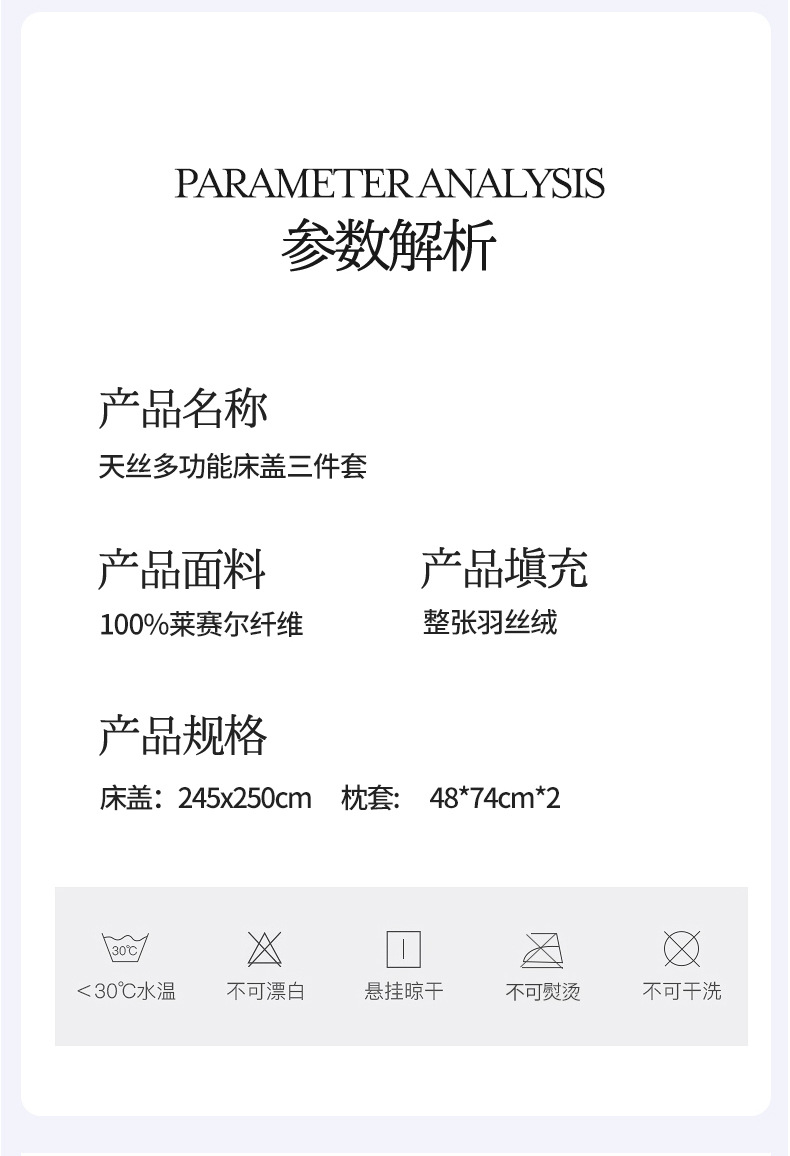 PARAMETER ANALYSIS
参数解析

产品名称
天丝多功能床盖三件套

产品面料
100%莱赛尔纤维

产品填充
整张羽丝绒

产品规格
床盖：245x250cm 枕套： 48*74cm*2

30℃
<30℃水温 不可漂白 悬挂晾干 不可熨烫 不可干洗