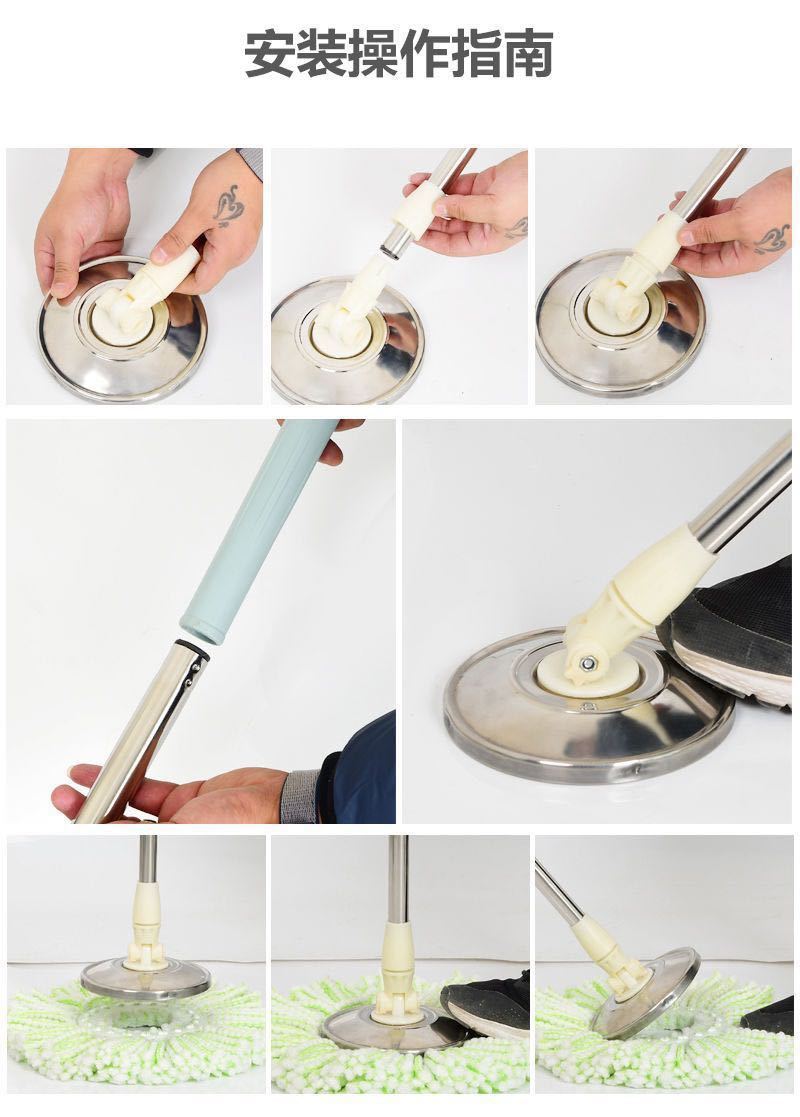 安装操作指南