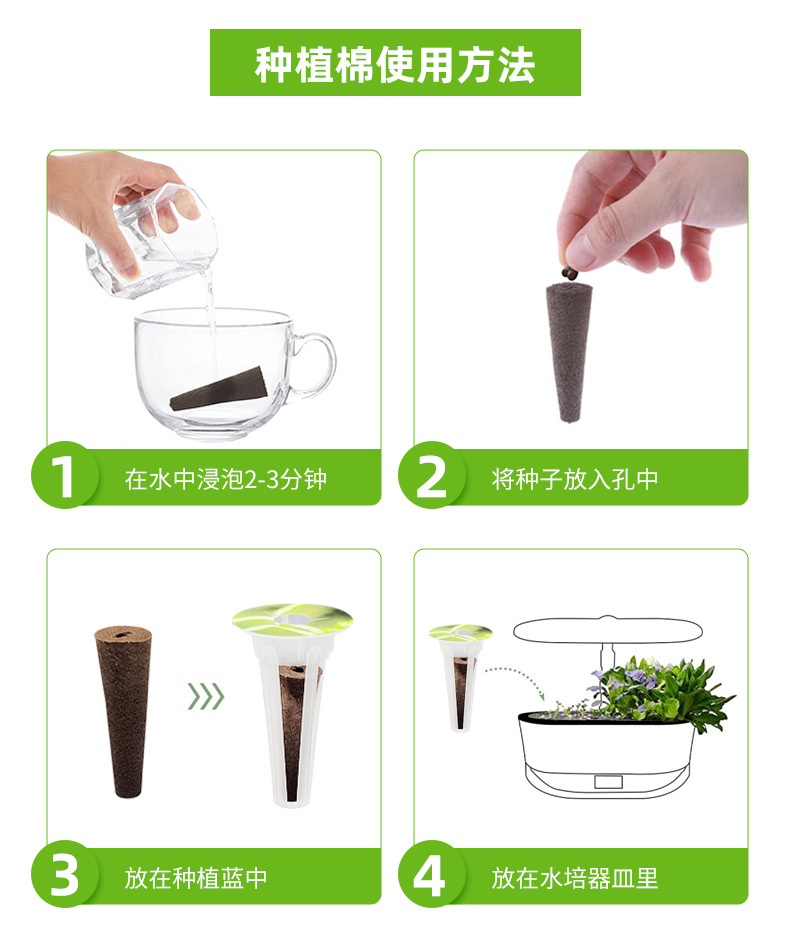 种植棉使用方法

1 在水中浸泡2-3分钟

2 将种子放入孔中

3 放在种植蓝中

4 放在水培器皿里