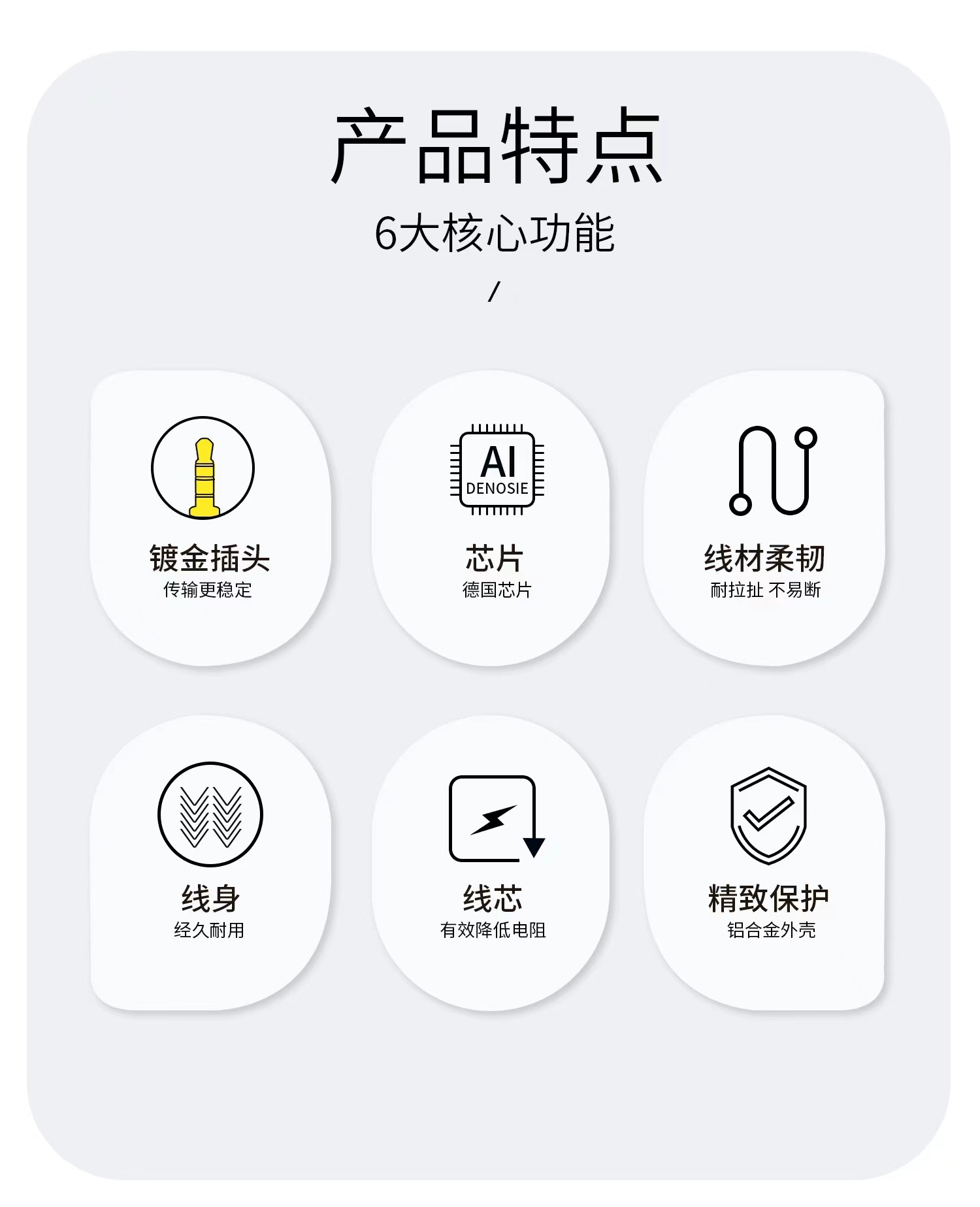 产品特点

6大核心功能

/

镀金插头
传输更稳定

AI
DENOSIE

芯片
德国芯片

线材柔韧
耐拉扯 不易断

线身
经久耐用

线芯
有效降低电阻

精致保护
铝合金外壳