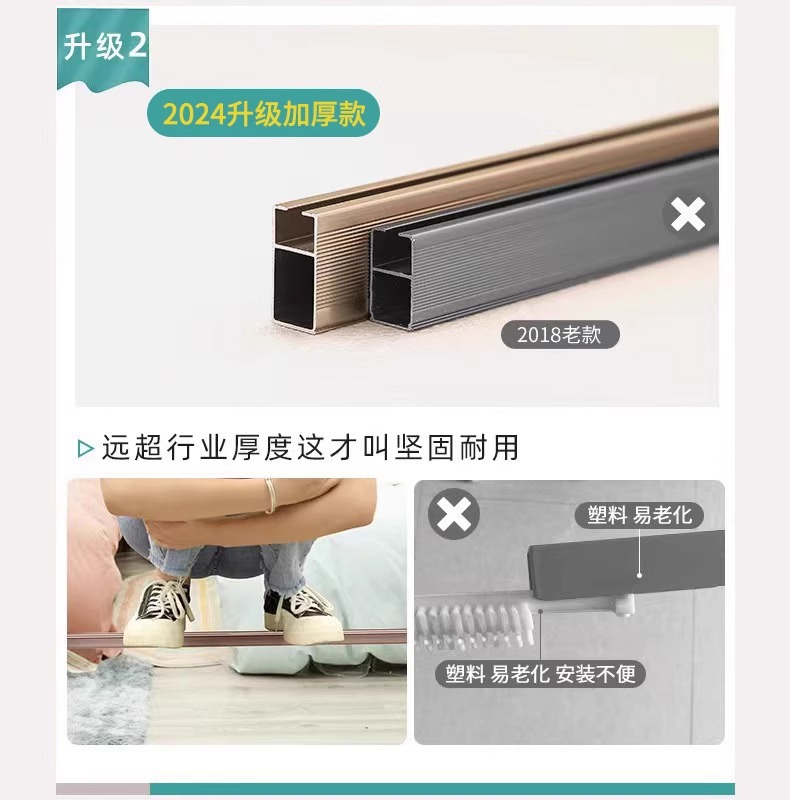 升级2

2024升级加厚款

2018老款

远超行业厚度这才叫坚固耐用

塑料 易老化

塑料 易老化 安装不便