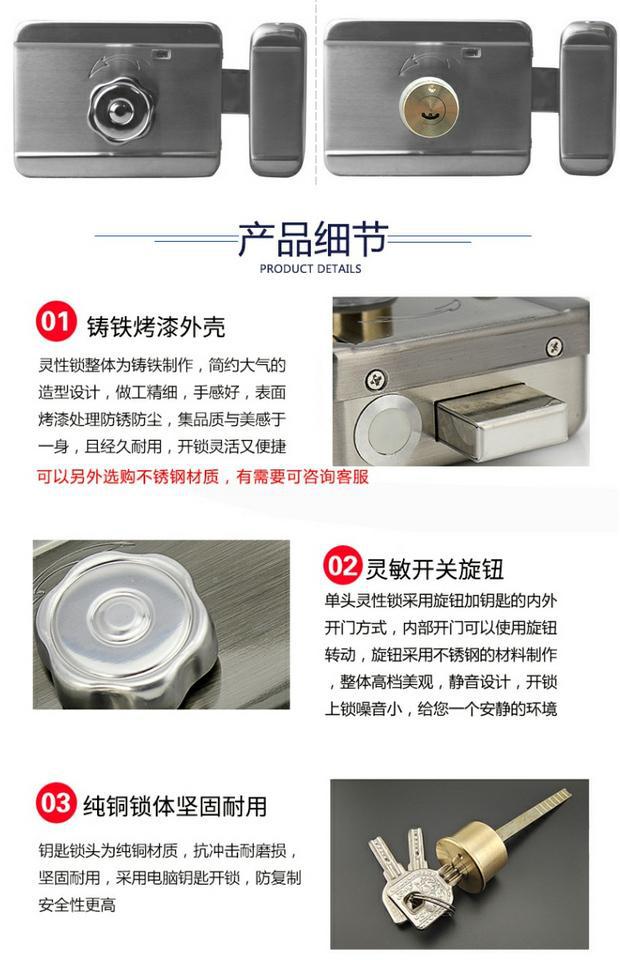 产品细节
PRODUCT DETAILS

01 铸铁烤漆外壳

灵性锁整体为铸铁制作，简约大气的造型设计，做工精细，手感好，表面烤漆处理防锈防尘，集品质与美感于一身，且经久耐用，开锁灵活又便捷

可以另外选购不锈钢材质，有需要可咨询客服

02 灵敏开关旋钮

单头灵性锁采用旋钮加钥匙的内外开门方式，内部开门可以使用旋钮转动，旋钮采用不锈钢的材料制作，整体高档美观，静音设计，开锁上锁噪音小，给您一个安静的环境

03 纯铜锁体坚固耐用

钥匙锁头为纯铜材质，抗冲击耐磨损，坚固耐用，采用电脑钥匙开锁，防复制安全性更高