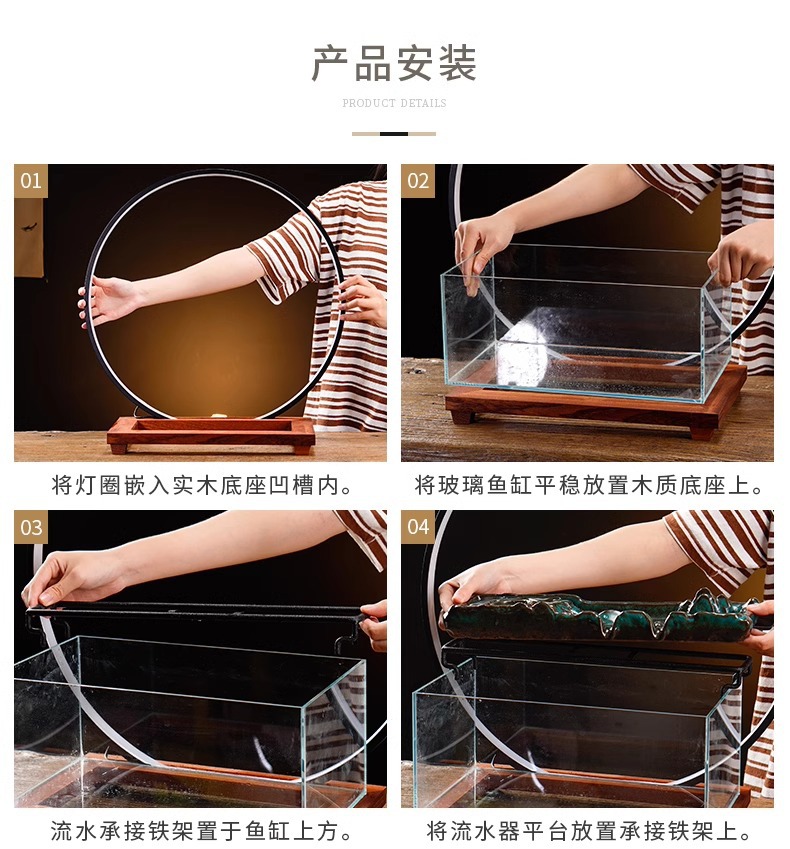 产品安装

PRODUCT DETAILS

01

将灯圈嵌入实木底座凹槽内。

02

将玻璃鱼缸平稳放置木质底座上。

03

流水承接铁架置于鱼缸上方。

04

将流水器平台放置承接铁架上。