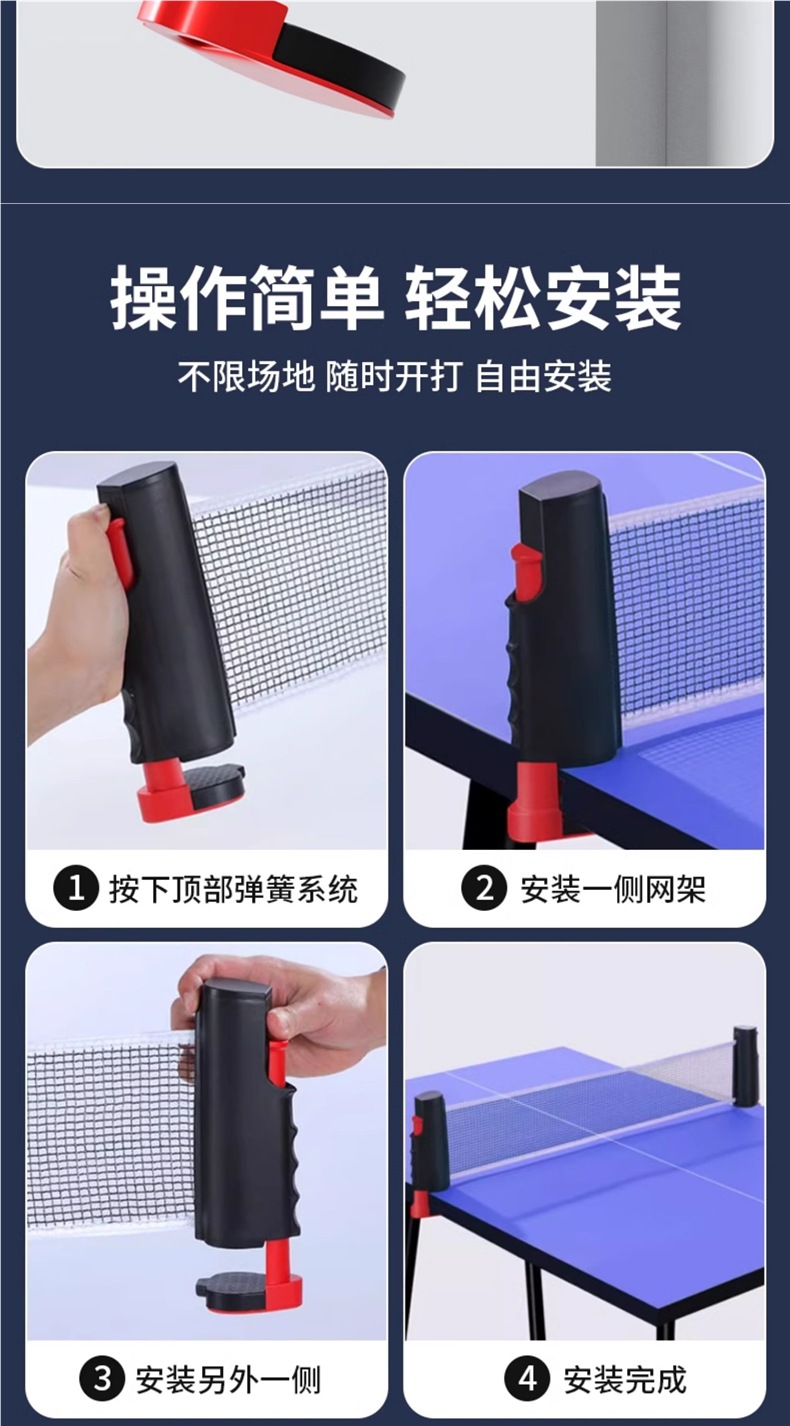 操作简单 轻松安装

不限场地 随时开打 自由安装

1 按下顶部弹簧系统

2 安装一侧网架

3 安装另外一侧

4 安装完成