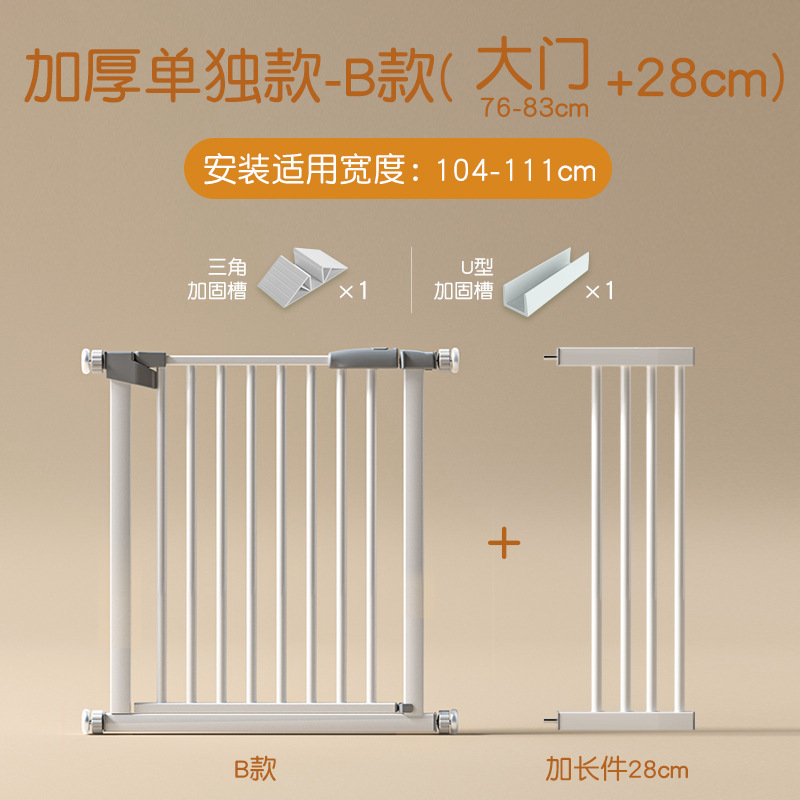 加厚单独款-B款( 大门 76-83cm +28cm)

安装适用宽度：104-111cm

三角加固槽 ×1

U型加固槽 ×1

+

B款

加长件28cm